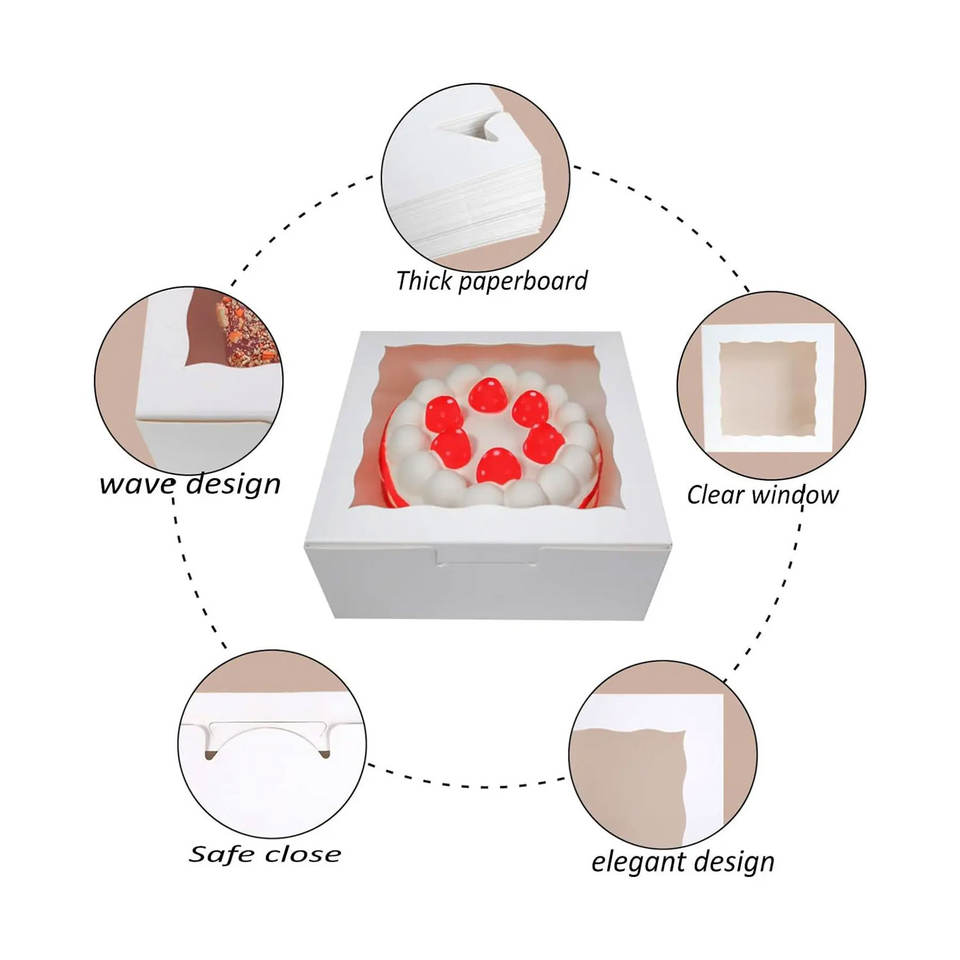 Thick paperboard

wave design

Clear window

Safe close

elegant design