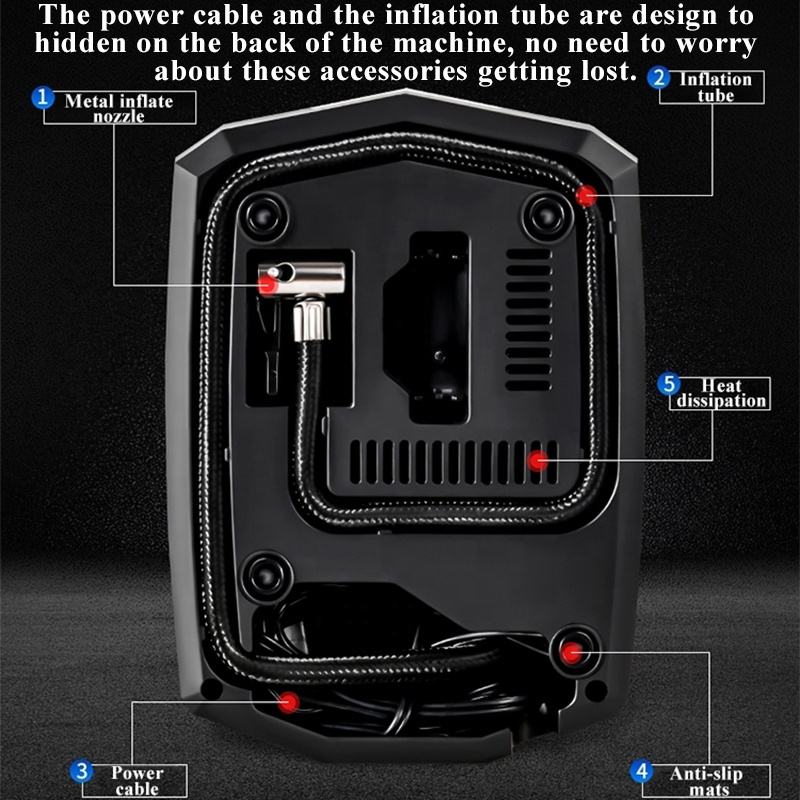 The power cable and the inflation tube are design to hidden on the back of the machine, no need to worry about these accessories getting lost.

1 Metal inflate nozzle

2 Inflation tube

5 Heat dissipation

3 Power cable

4 Anti-slip mats