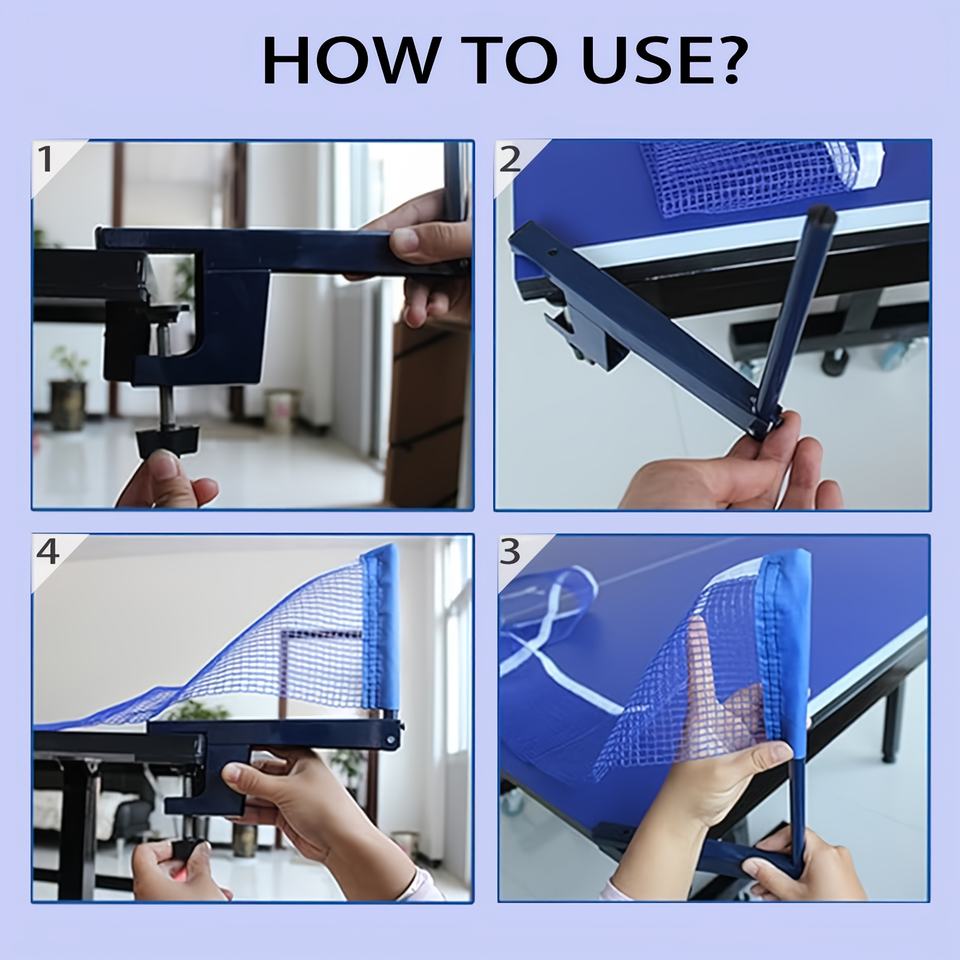 HOW TO USE?

1

2

4

3