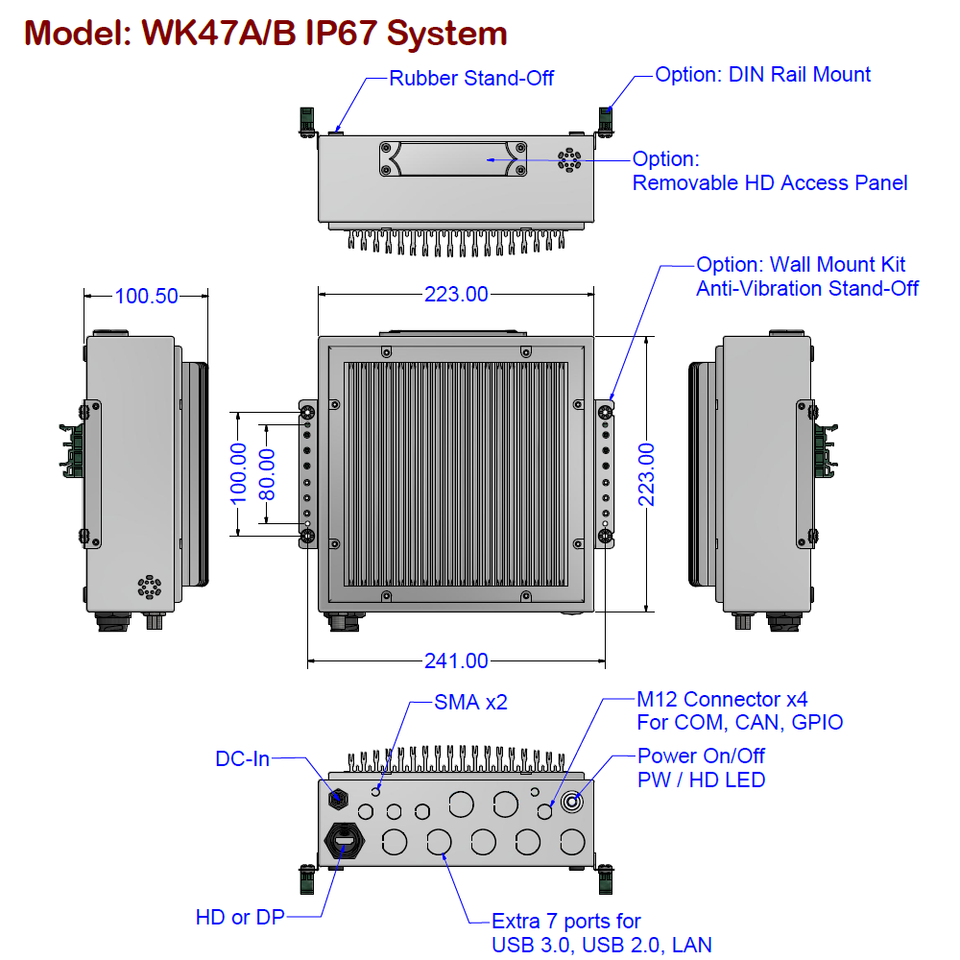 Model: WK47A/B IP67 System

Rubber Stand-Off

Option: DIN Rail Mount

Option:
Removable HD Access Panel

Option: Wall Mount Kit
Anti-Vibration Stand-Off

100.50

223.00

100.00

80.00

223.00

241.00

SMA x2

M12 Connector x4
For COM, CAN, GPIO

DC-In

Power On/Off
PW / HD LED

HD or DP

Extra 7 ports for
USB 3.0, USB 2.0, LAN