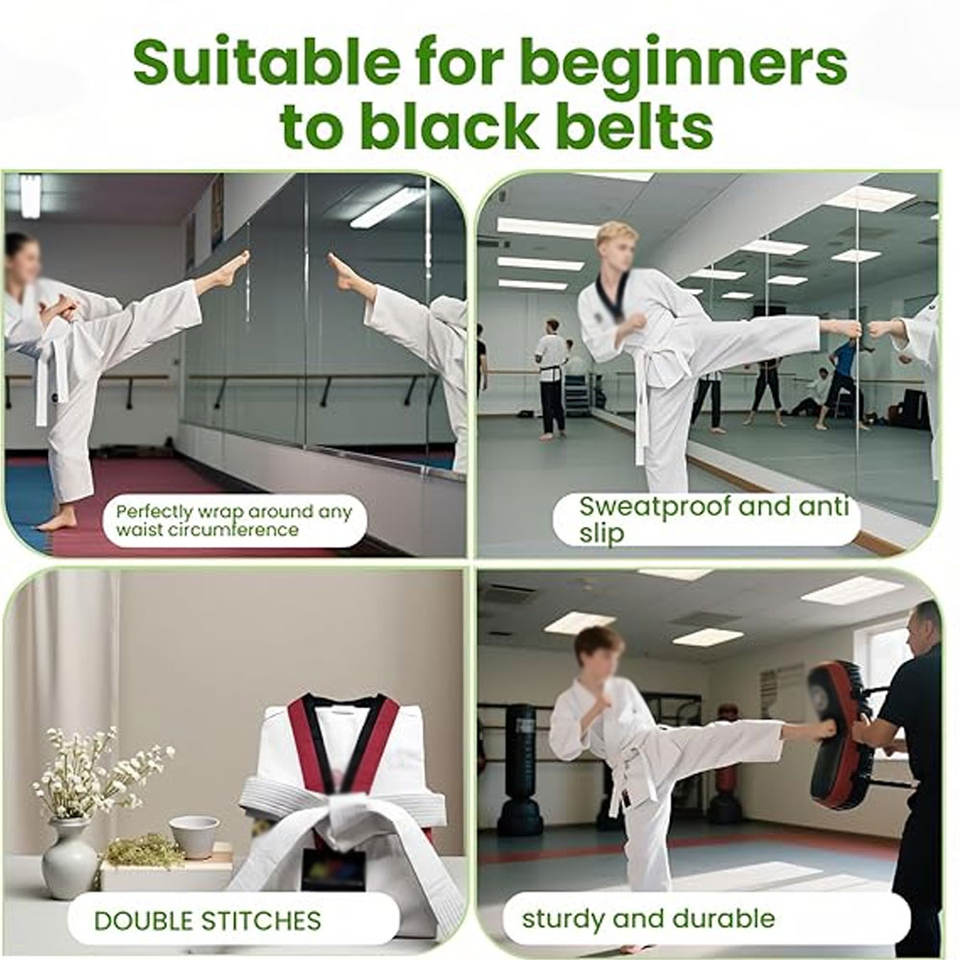 Suitable for beginners to black belts

Perfectly wrap around any waist circumference

Sweatproof and anti slip

DOUBLE STITCHES

sturdy and durable