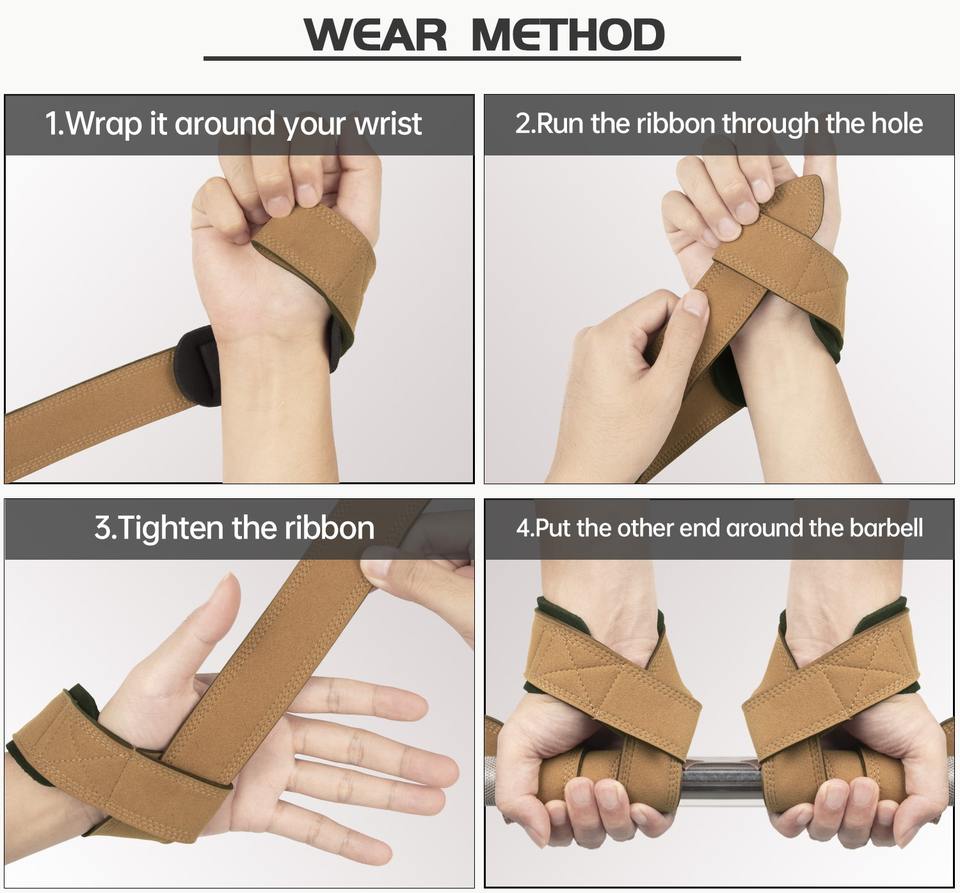 WEAR METHOD

1.Wrap it around your wrist

2.Run the ribbon through the hole

3.Tighten the ribbon

4.Put the other end around the barbell