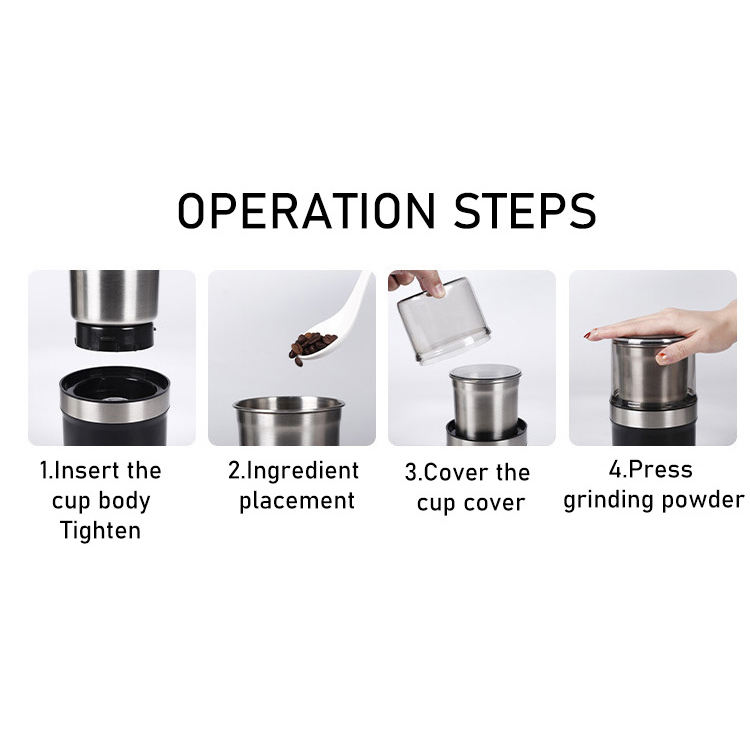 OPERATION STEPS

1.Insert the cup body Tighten

2.Ingredient placement

3.Cover the cup cover

4.Press grinding powder