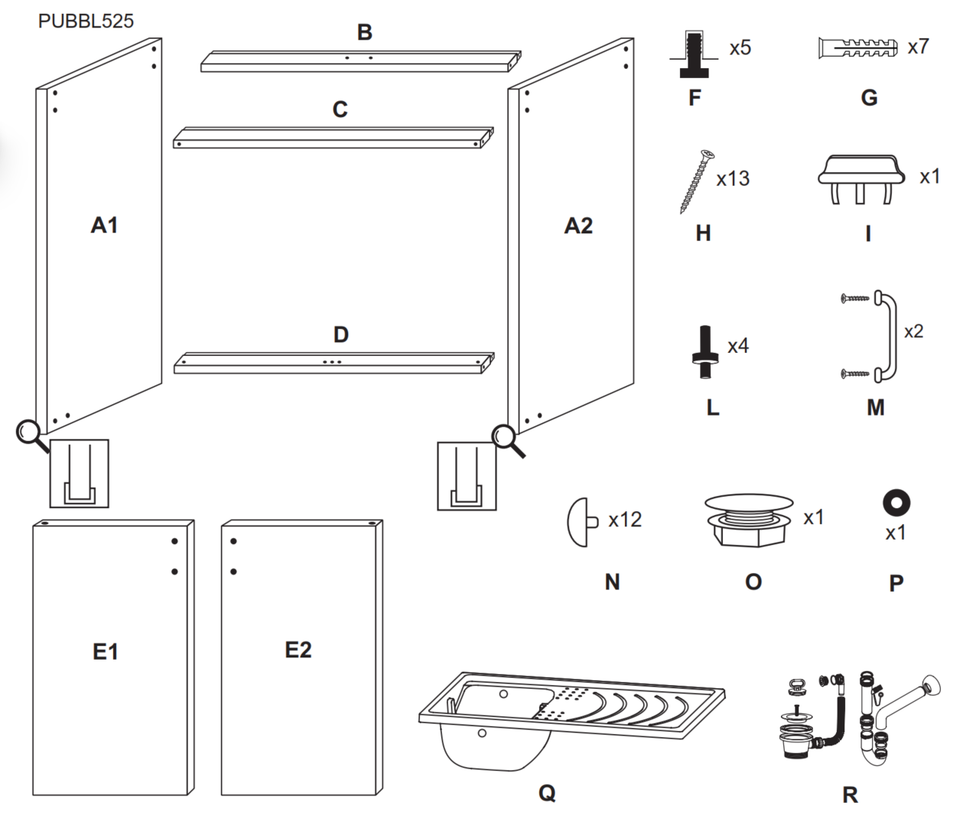 PUBBL525

B

C

A1

A2

D

E1

E2

x5
F

x7
G

x13
H

x1
I

x4
L

x2
M

x12
N

x1
O

x1
P

Q

R