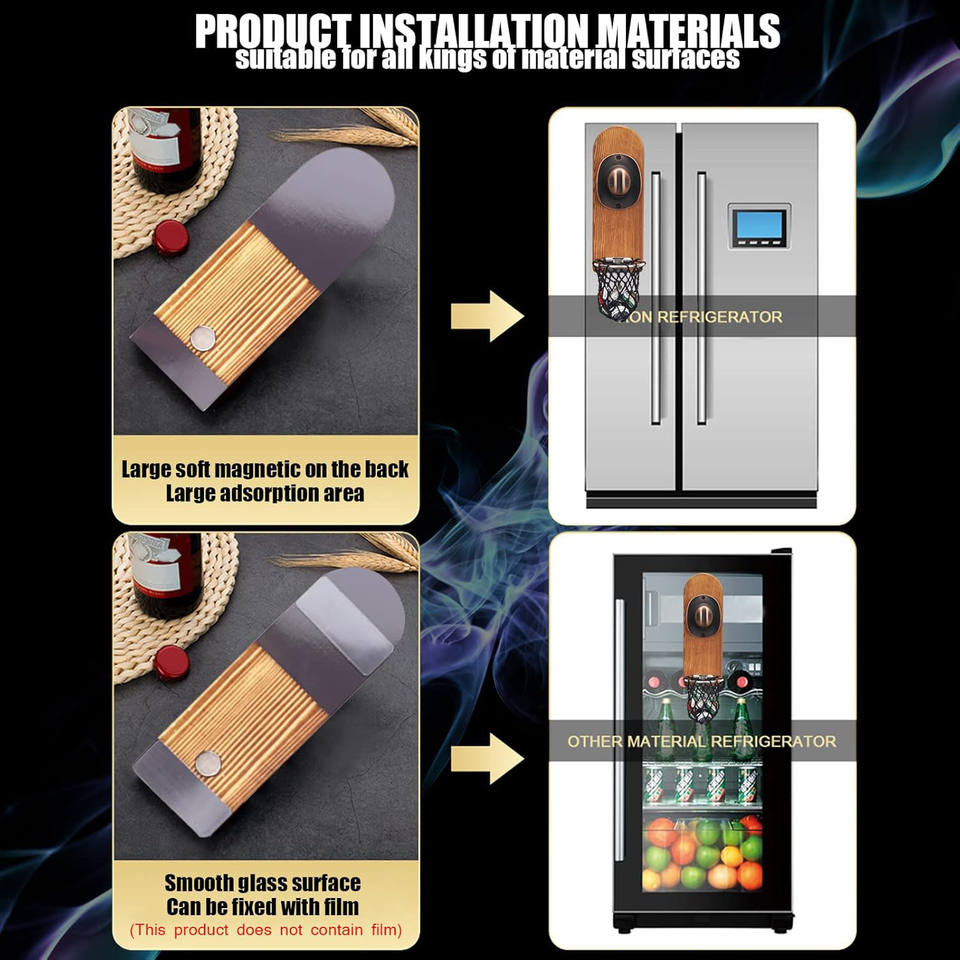 PRODUCT INSTALLATION MATERIALS
suitable for all kings of material surfaces

Large soft magnetic on the back
Large adsorption area

ON REFRIGERATOR

Smooth glass surface
Can be fixed with film
(This product does not contain film)

OTHER MATERIAL REFRIGERATOR