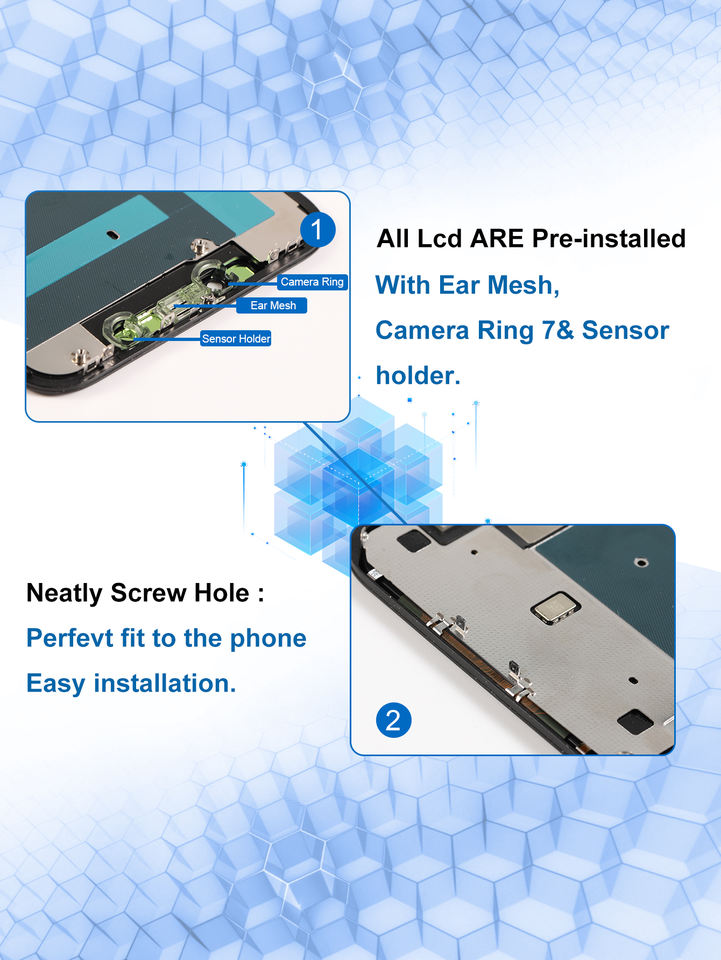 1

Camera Ring

Ear Mesh

Sensor Holder

All Lcd ARE Pre-installed

With Ear Mesh,

Camera Ring 7& Sensor

holder.

Neatly Screw Hole :

Perfevt fit to the phone

Easy installation.

2