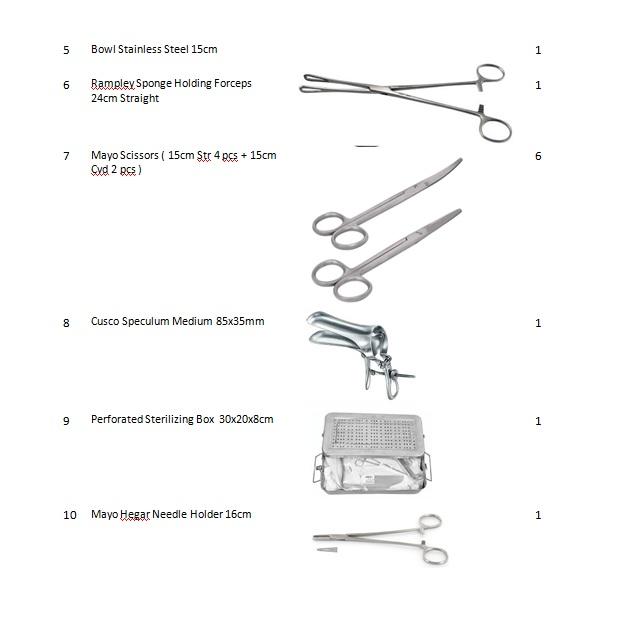 | 5 | Bowl Stainless Steel 15cm | 1 |
|---|---|---|
| 6 | Rampley Sponge Holding Forceps 24cm Straight | 1 |
| 7 | Mayo Scissors ( 15cm Str 4 pcs + 15cm Cvd 2 pcs ) | 6 |
| 8 | Cusco Speculum Medium 85x35mm | 1 |
| 9 | Perforated Sterilizing Box 30x20x8cm | 1 |
| 10 | Mayo Hegar Needle Holder 16cm | 1 |