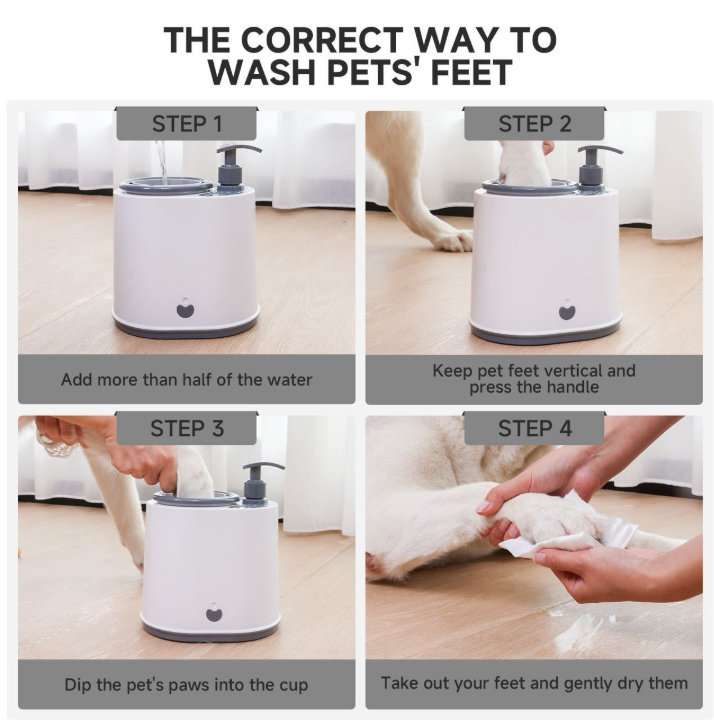 THE CORRECT WAY TO WASH PETS' FEET

STEP 1

Add more than half of the water

STEP 2

Keep pet feet vertical and press the handle

STEP 3

Dip the pet's paws into the cup

STEP 4

Take out your feet and gently dry them