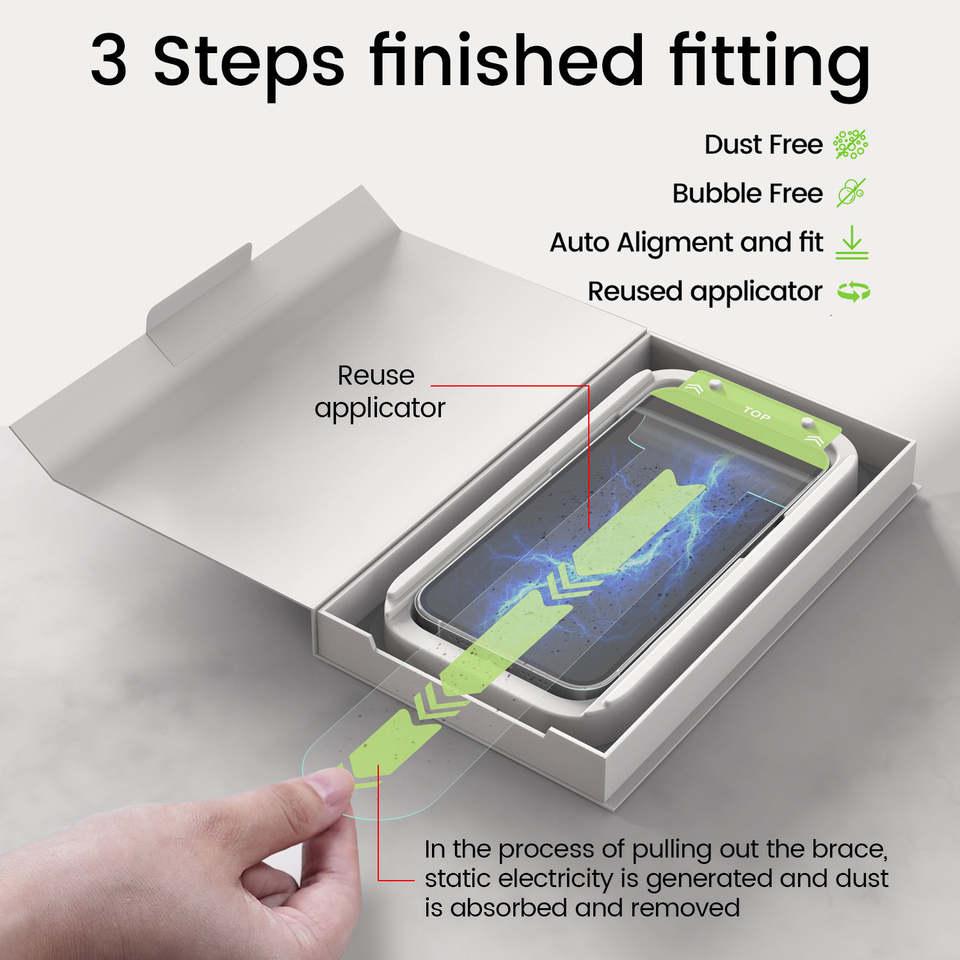 3 Steps finished fitting

Dust Free

Bubble Free

Auto Aligment and fit

Reused applicator

Reuse applicator

TOP

In the process of pulling out the brace, static electricity is generated and dust is absorbed and removed