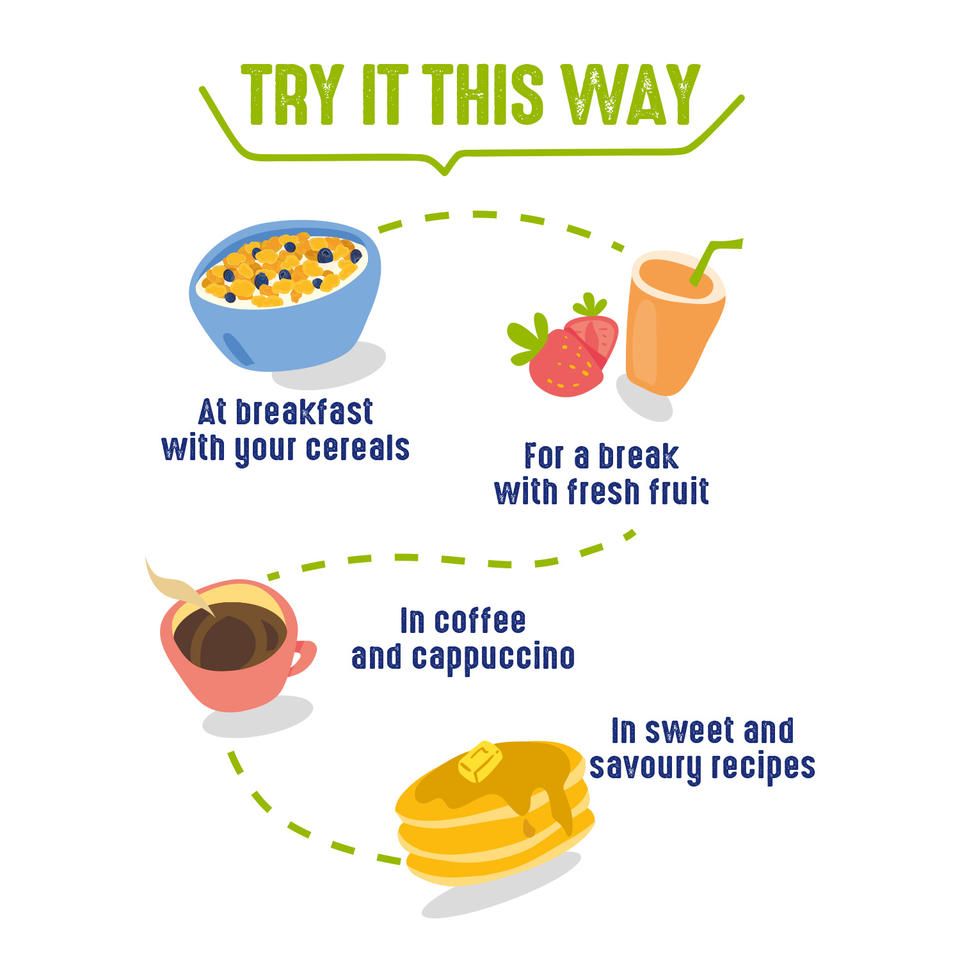 TRY IT THIS WAY

At breakfast with your cereals

For a break with fresh fruit

In coffee and cappuccino

In sweet and savoury recipes