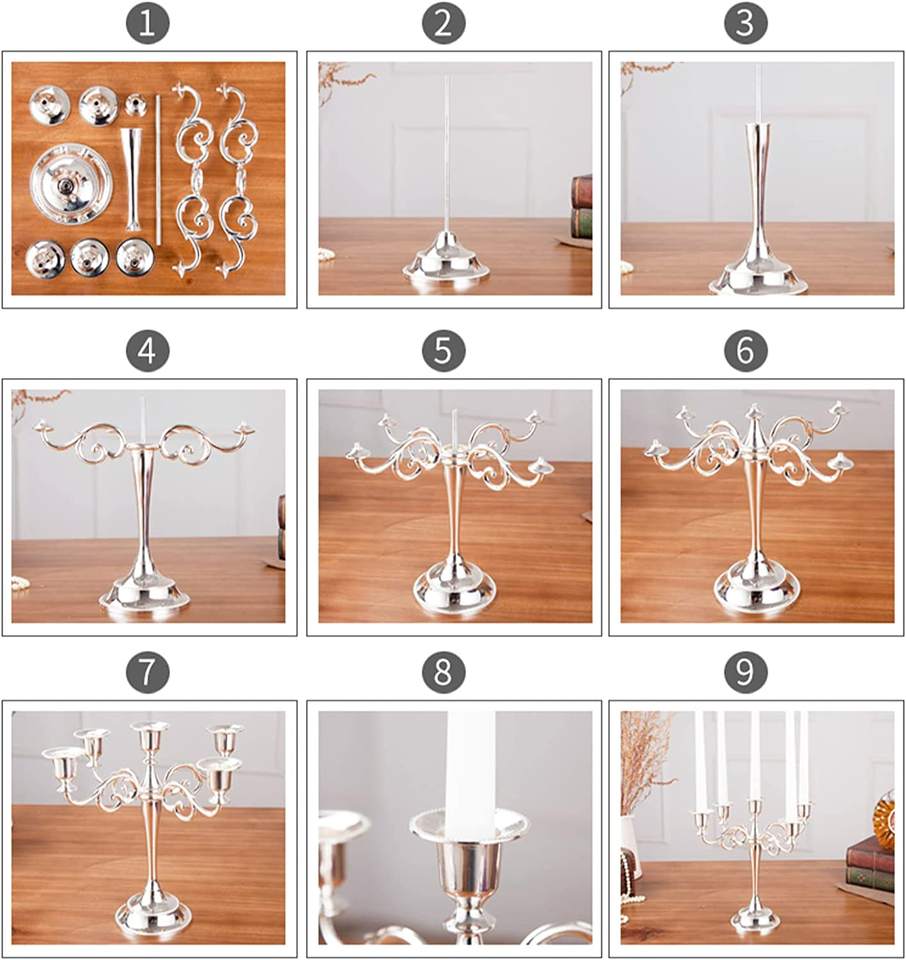 1

2

3

4

5

6

7

8

9