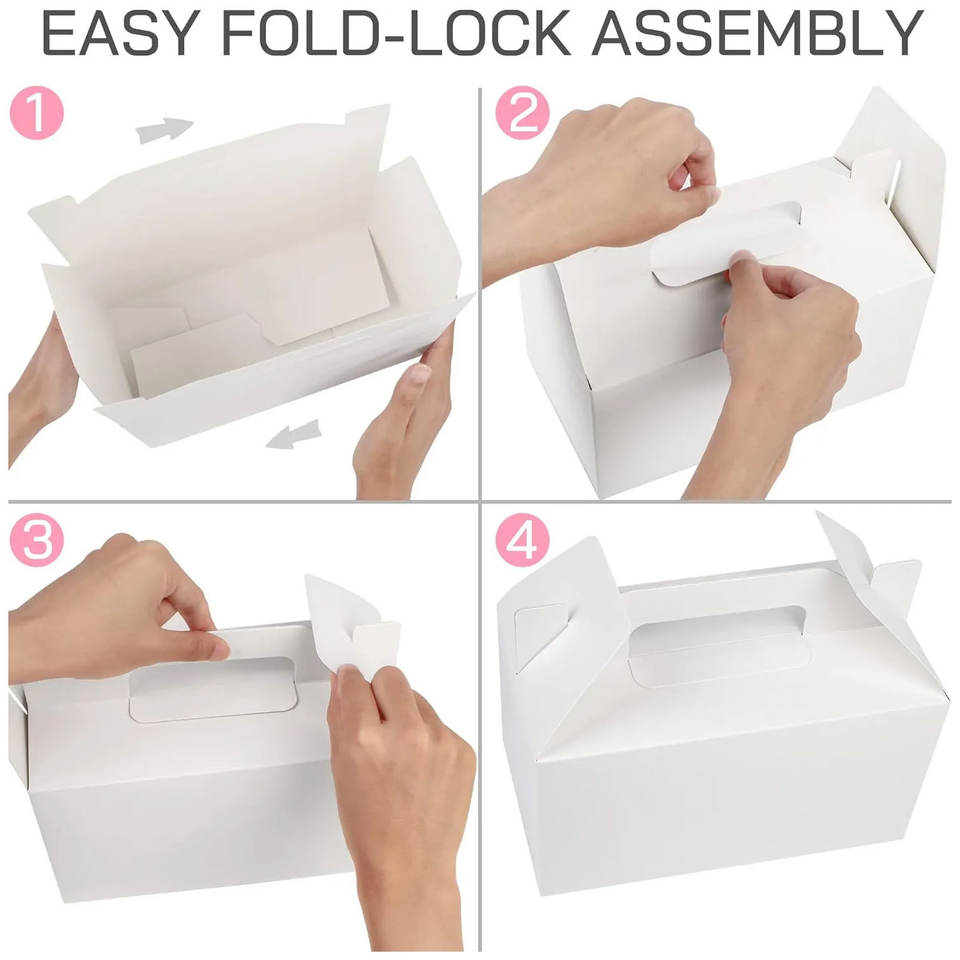 EASY FOLD-LOCK ASSEMBLY

1

2

3

4