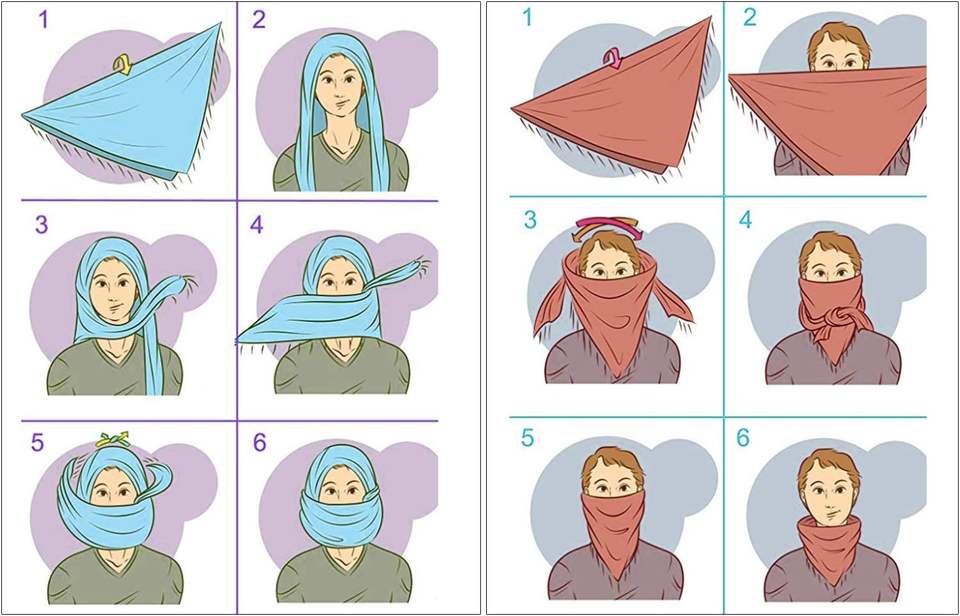 1
2
3
4
5
6

1
2
3
4
5
6