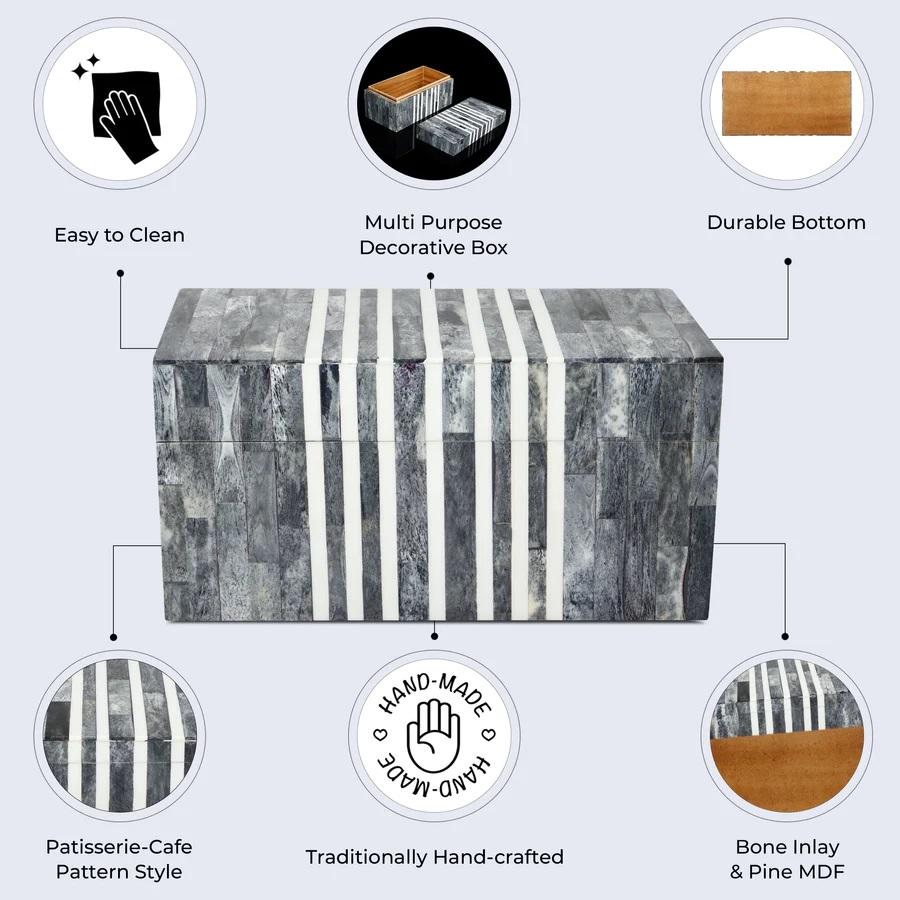 Easy to Clean

Multi Purpose
Decorative Box

Durable Bottom

HAND-MADE
HAND-MADE

Patisserie-Cafe
Pattern Style

Traditionally Hand-crafted

Bone Inlay
& Pine MDF