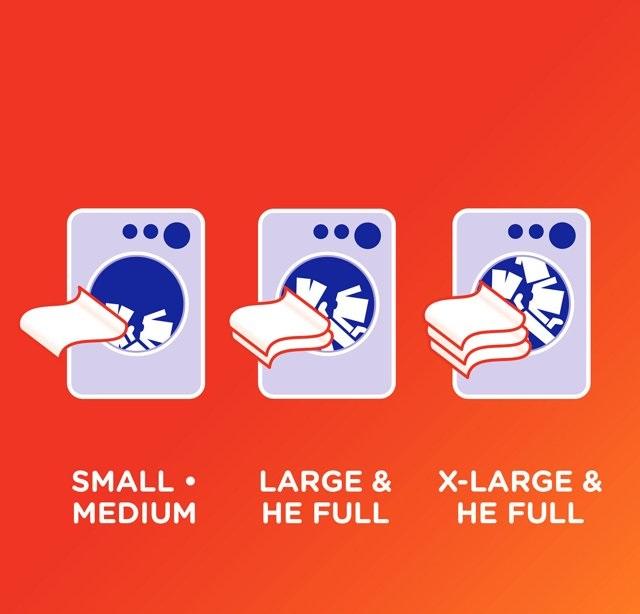 SMALL •
MEDIUM

LARGE &
HE FULL

X-LARGE &
HE FULL