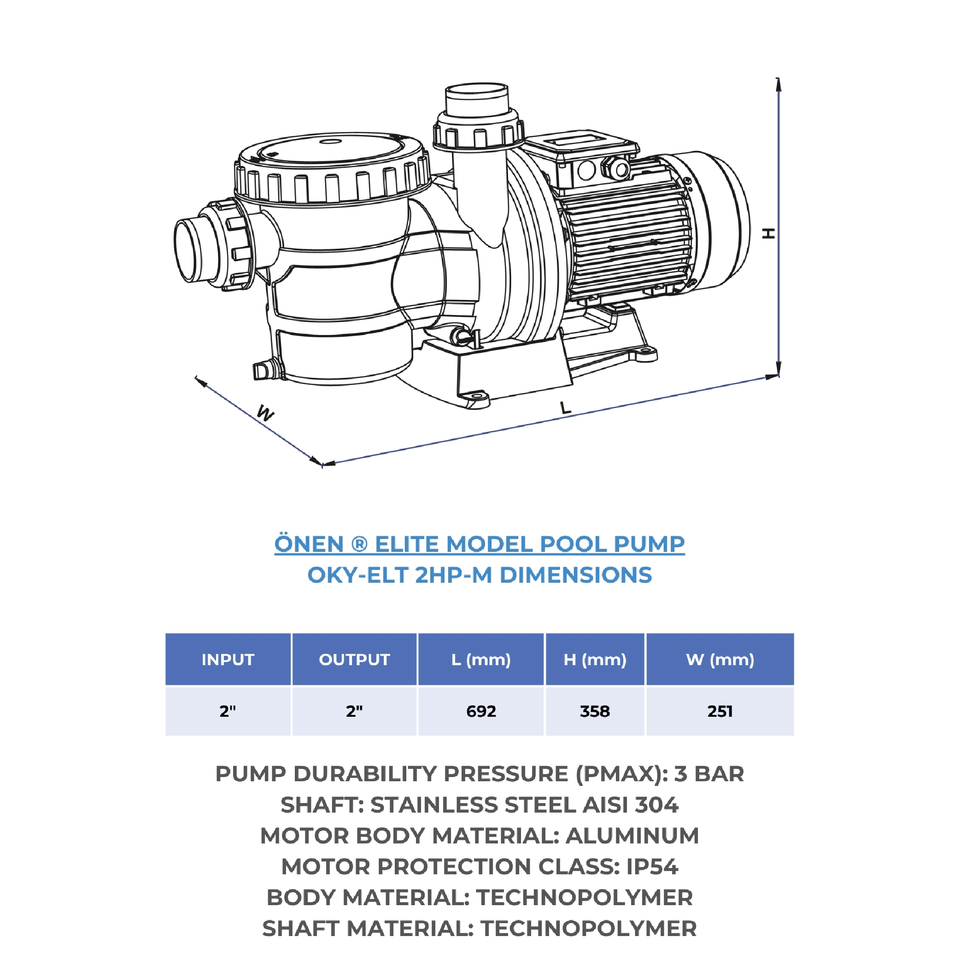 H

W

L

ÖNEN ® ELITE MODEL POOL PUMP
OKY-ELT 2HP-M DIMENSIONS

| INPUT | OUTPUT | L (mm) | H (mm) | W (mm) |
|---|---|---|---|---|
| 2" | 2" | 692 | 358 | 251 |

PUMP DURABILITY PRESSURE (PMAX): 3 BAR
SHAFT: STAINLESS STEEL AISI 304
MOTOR BODY MATERIAL: ALUMINUM
MOTOR PROTECTION CLASS: IP54
BODY MATERIAL: TECHNOPOLYMER
SHAFT MATERIAL: TECHNOPOLYMER