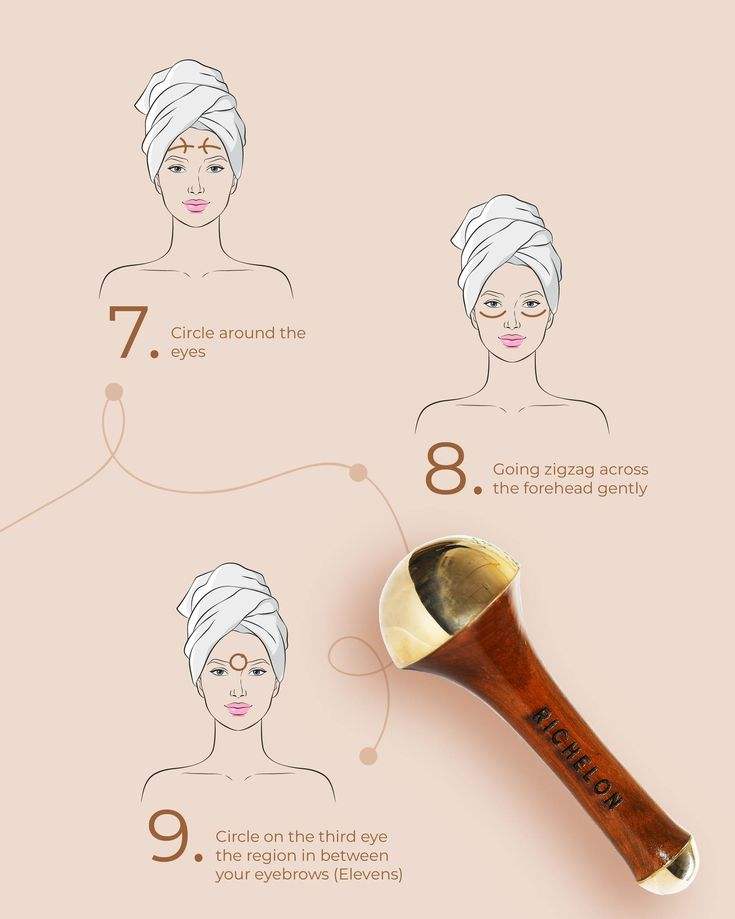 7. Circle around the eyes

8. Going zigzag across the forehead gently

9. Circle on the third eye the region in between your eyebrows (Elevens)

RICHELON