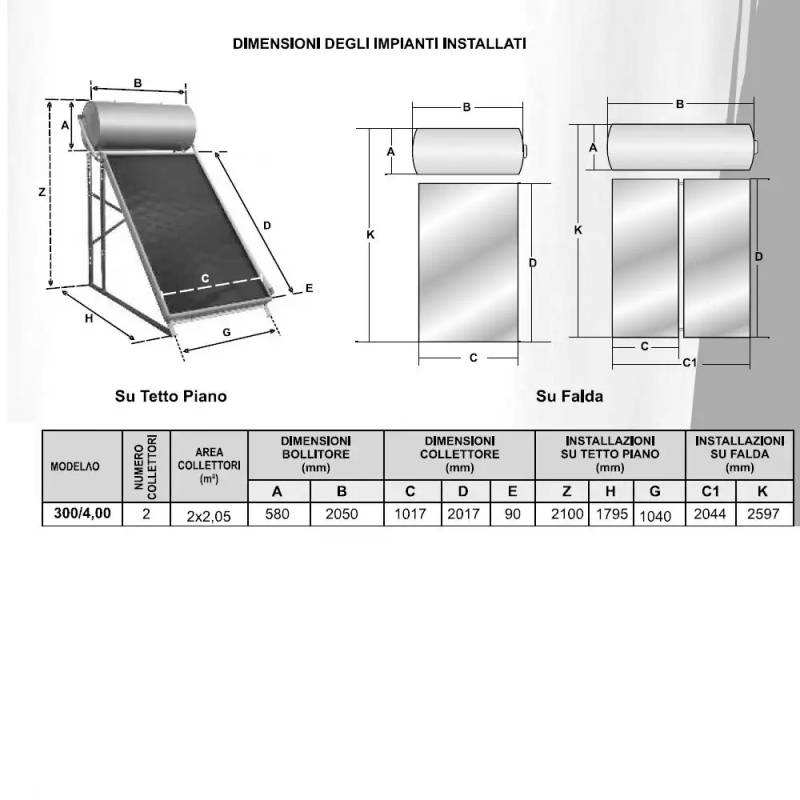 DIMENSIONI DEGLI IMPIANTI INSTALLATI

B
A
Z
D
C
E
H
G

Su Tetto Piano

B
A
K
D
C

B
A
K
D
C
C1

Su Falda

| MODELAO | NUMERO COLLETTORI | AREA COLLETTORI (m²) | DIMENSIONI BOLLITORE (mm) A | DIMENSIONI BOLLITORE (mm) B | DIMENSIONI COLLETTORE (mm) C | DIMENSIONI COLLETTORE (mm) D | DIMENSIONI COLLETTORE (mm) E | INSTALLAZIONI SU TETTO PIANO (mm) Z | INSTALLAZIONI SU TETTO PIANO (mm) H | INSTALLAZIONI SU TETTO PIANO (mm) G | INSTALLAZIONI SU FALDA (mm) C1 | INSTALLAZIONI SU FALDA (mm) K |
|---|---|---|---|---|---|---|---|---|---|---|---|---|
| 300/4,00 | 2 | 2x2,05 | 580 | 2050 | 1017 | 2017 | 90 | 2100 | 1795 | 1040 | 2044 | 2597 |