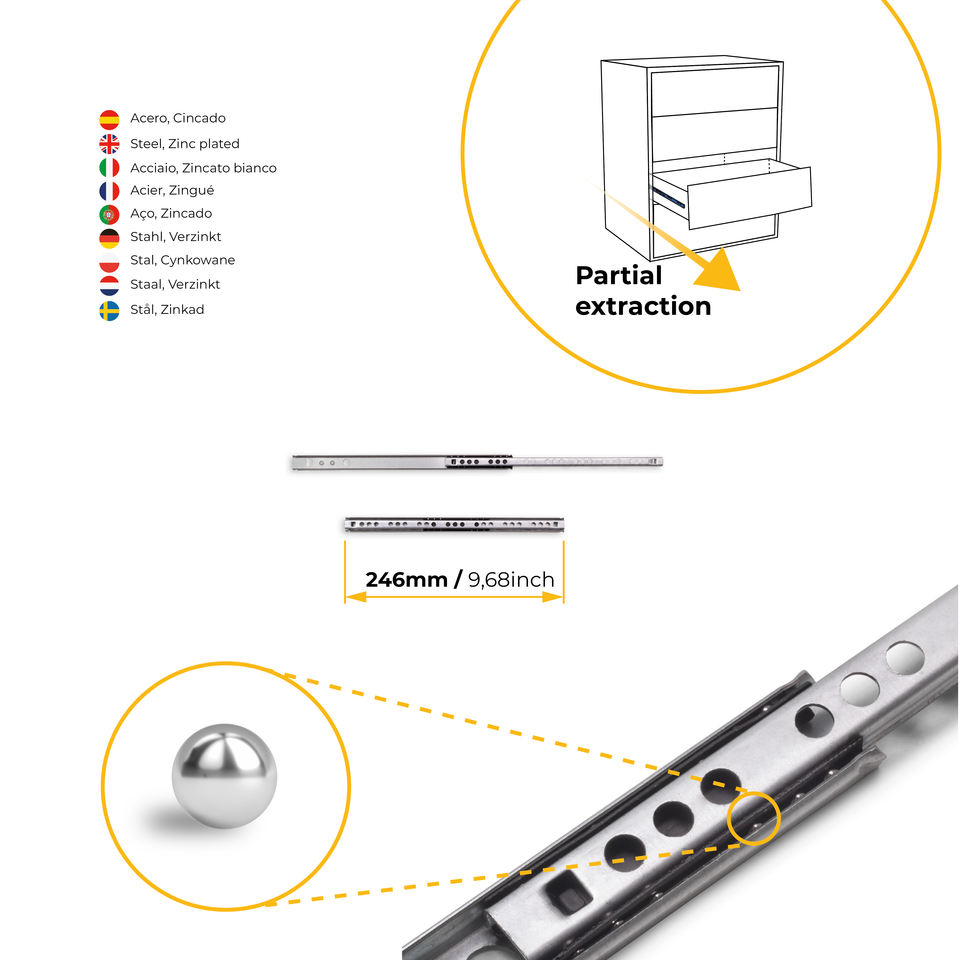 Acero, Cincado
Steel, Zinc plated
Acciaio, Zincato bianco
Acier, Zingué
Aço, Zincado
Stahl, Verzinkt
Stal, Cynkowane
Staal, Verzinkt
Stål, Zinkad

Partial extraction

246mm / 9,68inch