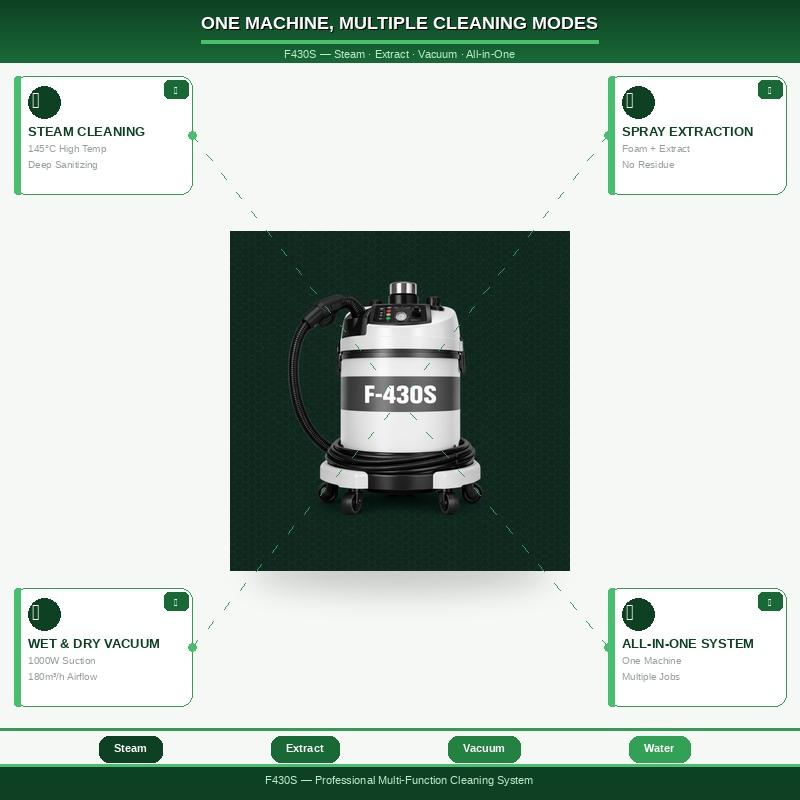 ONE MACHINE, MULTIPLE CLEANING MODES

F430S — Steam · Extract · Vacuum · All-in-One

STEAM CLEANING
145°C High Temp
Deep Sanitizing

SPRAY EXTRACTION
Foam + Extract
No Residue

F-430S

WET & DRY VACUUM
1000W Suction
180m³/h Airflow

ALL-IN-ONE SYSTEM
One Machine
Multiple Jobs

Steam
Extract
Vacuum
Water

F430S — Professional Multi-Function Cleaning System