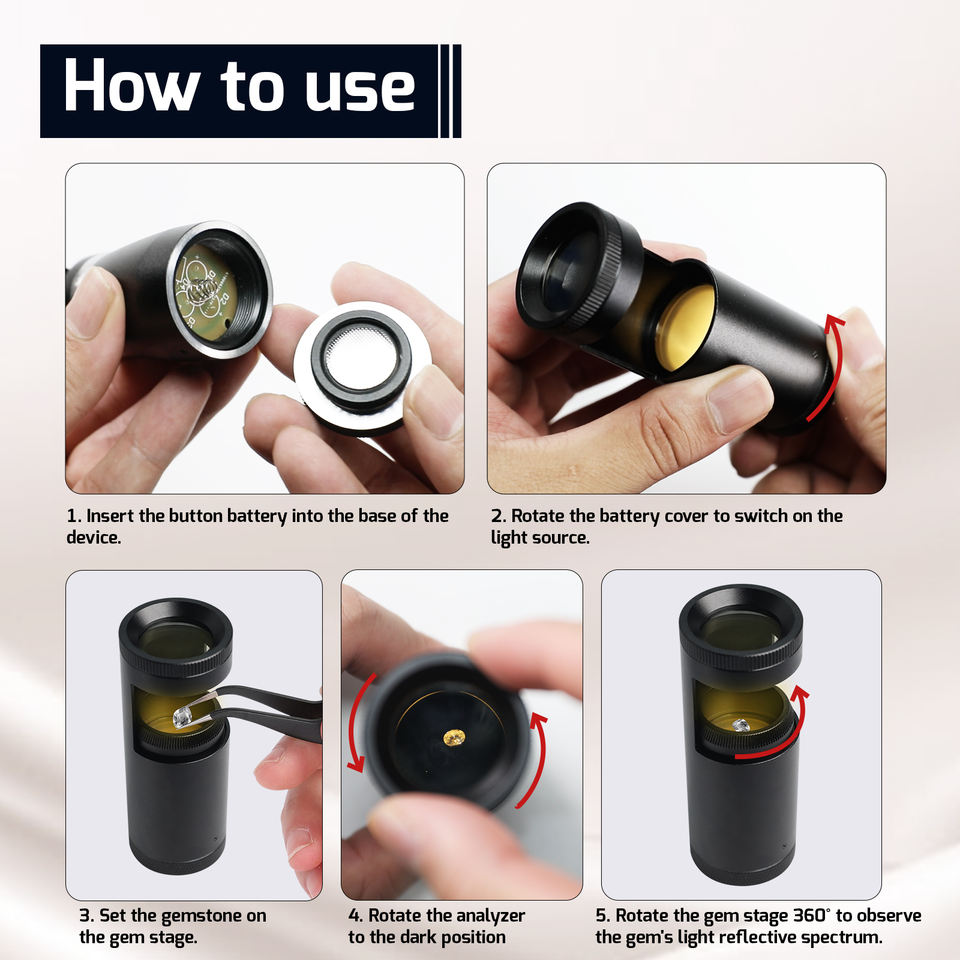 How to use

1. Insert the button battery into the base of the device.

2. Rotate the battery cover to switch on the light source.

3. Set the gemstone on the gem stage.

4. Rotate the analyzer to the dark position

5. Rotate the gem stage 360° to observe the gem's light reflective spectrum.