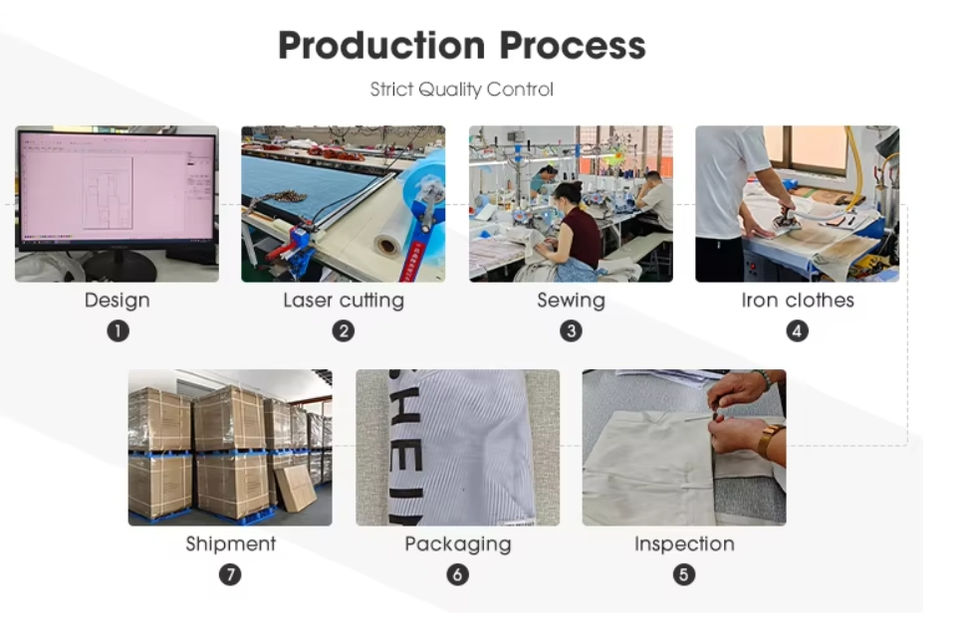 Production Process

Strict Quality Control

Design
1

Laser cutting
2

Sewing
3

Iron clothes
4

Shipment
7

Packaging
6

Inspection
5