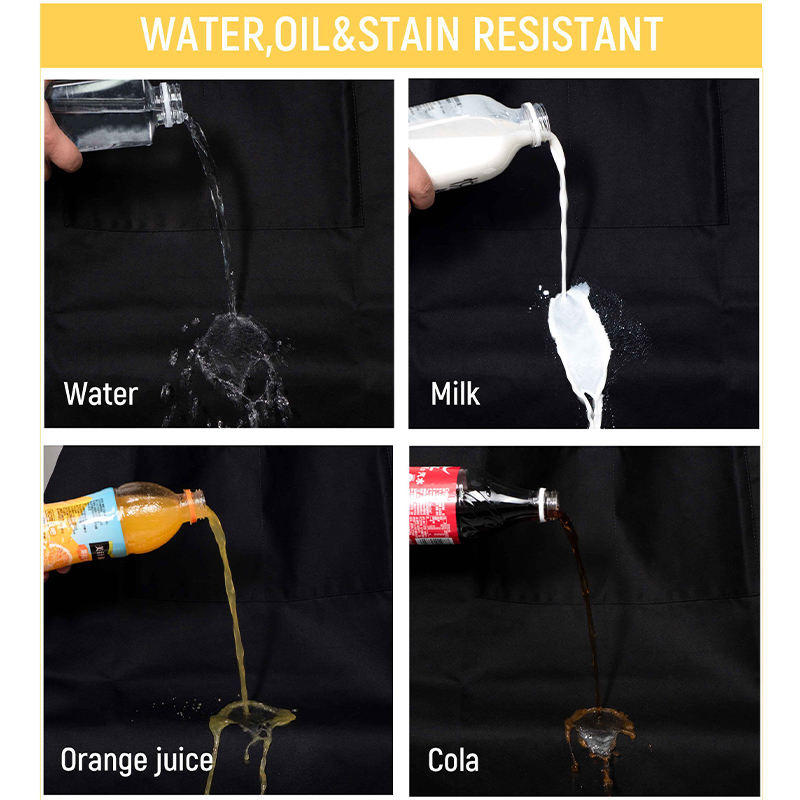 WATER,OIL&STAIN RESISTANT

Water

Milk

Orange juice

Cola