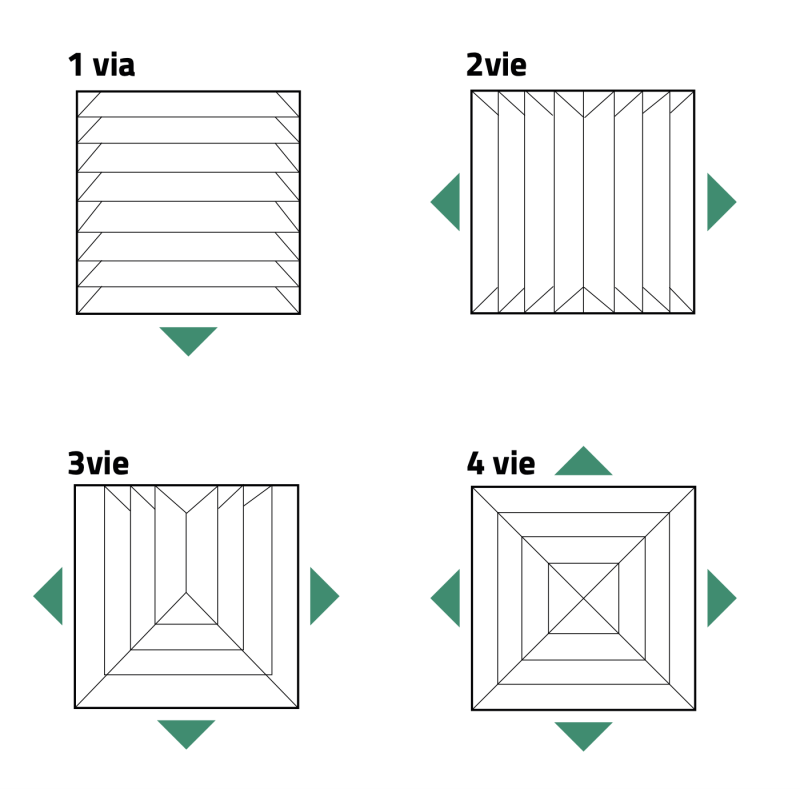 1 via

2vie

3vie

4 vie