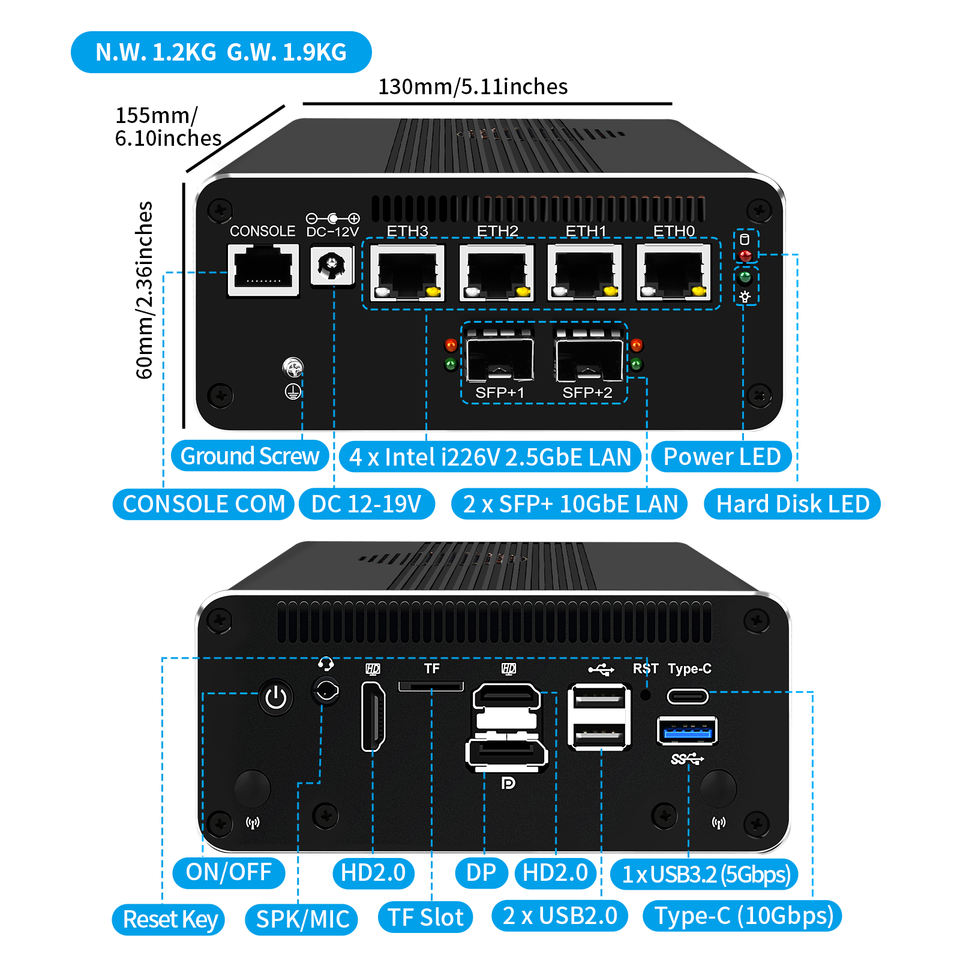 N.W. 1.2KG G.W. 1.9KG

130mm/5.11inches

155mm/ 6.10inches

60mm/2.36inches

CONSOLE

DC-12V

ETH3 ETH2 ETH1 ETH0

SFP+1 SFP+2

Ground Screw

4 x Intel i226V 2.5GbE LAN

Power LED

CONSOLE COM

DC 12-19V

2 x SFP+ 10GbE LAN

Hard Disk LED

TF

RST

Type-C

ON/OFF

HD2.0

DP

HD2.0

1 x USB3.2 (5Gbps)

Reset Key

SPK/MIC

TF Slot

2 x USB2.0

Type-C (10Gbps)