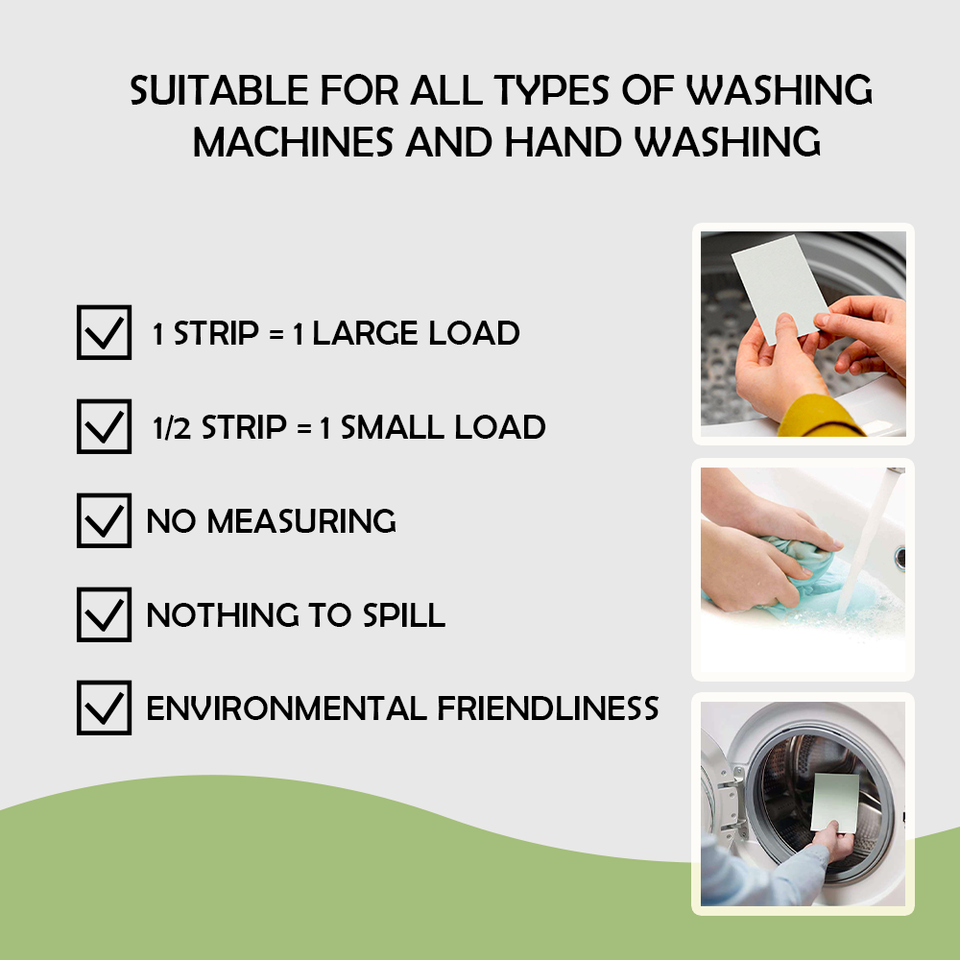 SUITABLE FOR ALL TYPES OF WASHING MACHINES AND HAND WASHING

1 STRIP = 1 LARGE LOAD

1/2 STRIP = 1 SMALL LOAD

NO MEASURING

NOTHING TO SPILL

ENVIRONMENTAL FRIENDLINESS