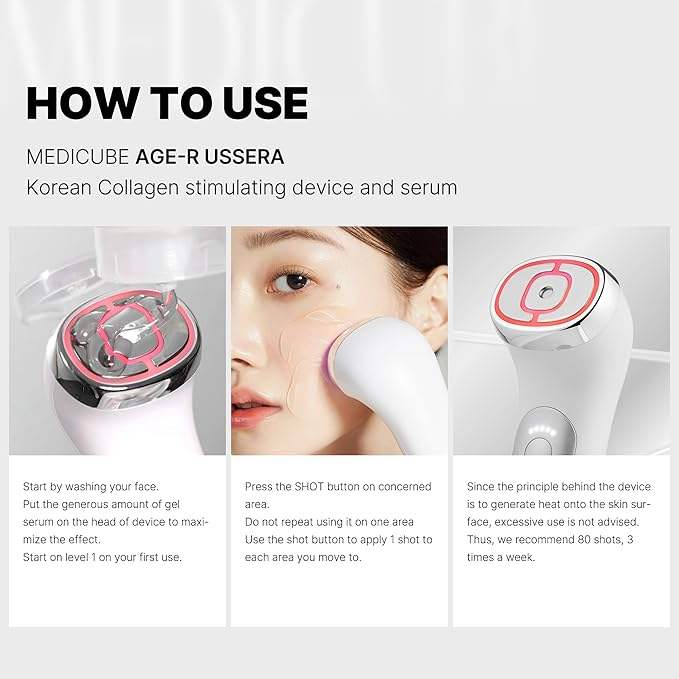 HOW TO USE

MEDICUBE AGE-R USSERA
Korean Collagen stimulating device and serum

Start by washing your face.
Put the generous amount of gel serum on the head of device to maximize the effect.
Start on level 1 on your first use.

Press the SHOT button on concerned area.
Do not repeat using it on one area
Use the shot button to apply 1 shot to each area you move to.

Since the principle behind the device is to generate heat onto the skin surface, excessive use is not advised.
Thus, we recommend 80 shots, 3 times a week.