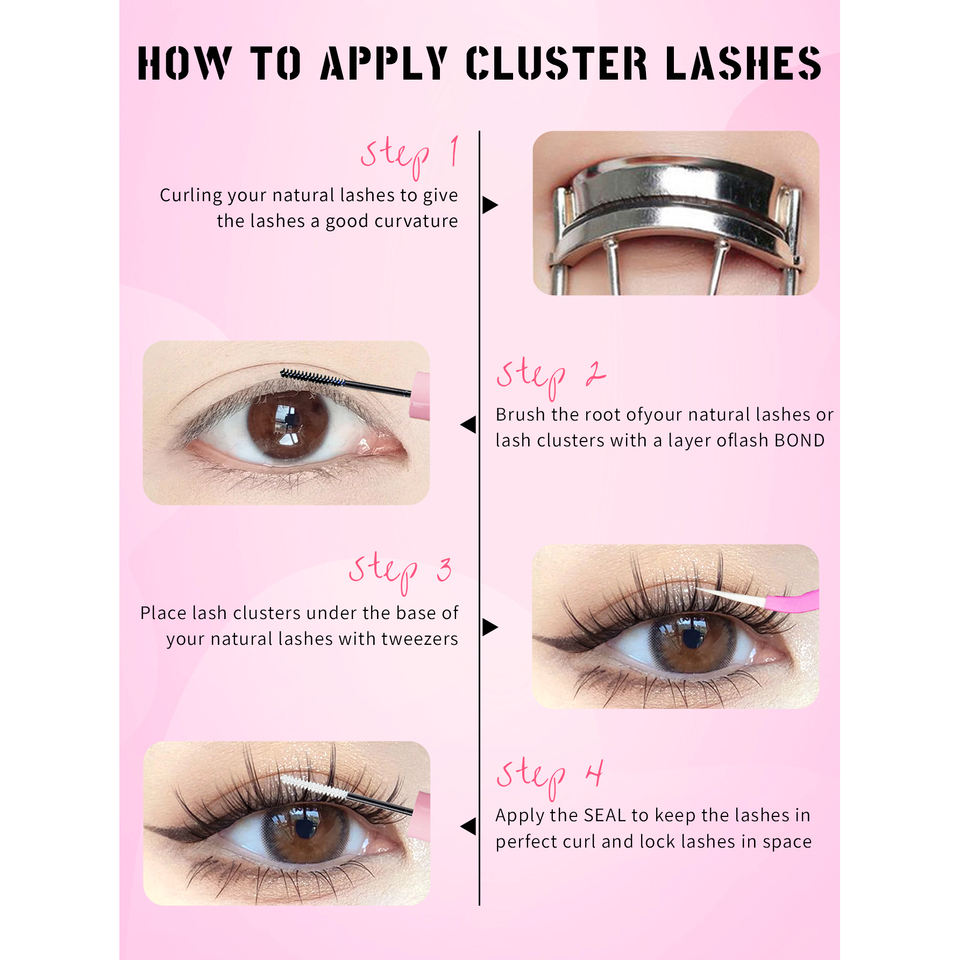 HOW TO APPLY CLUSTER LASHES

step 1
Curling your natural lashes to give the lashes a good curvature

step 2
Brush the root ofyour natural lashes or lash clusters with a layer oflash BOND

step 3
Place lash clusters under the base of your natural lashes with tweezers

step 4
Apply the SEAL to keep the lashes in perfect curl and lock lashes in space