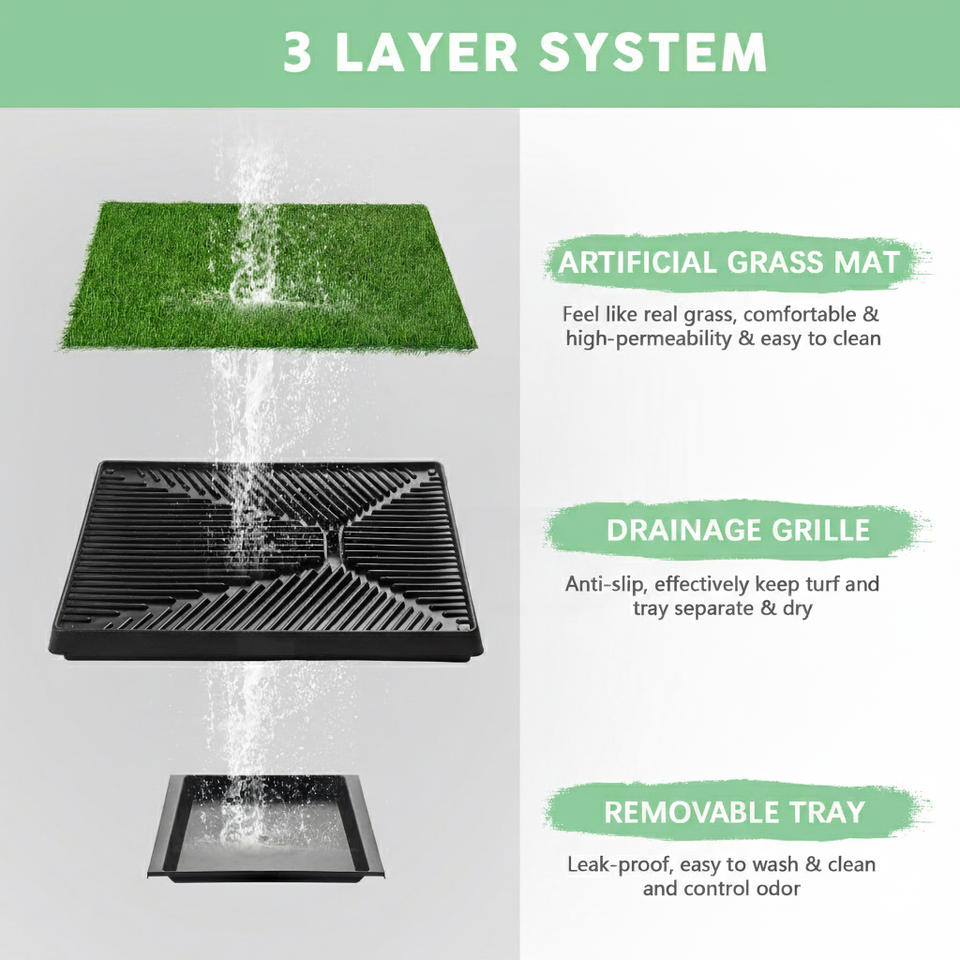 3 LAYER SYSTEM

ARTIFICIAL GRASS MAT

Feel like real grass, comfortable & high-permeability & easy to clean

DRAINAGE GRILLE

Anti-slip, effectively keep turf and tray separate & dry

REMOVABLE TRAY

Leak-proof, easy to wash & clean and control odor