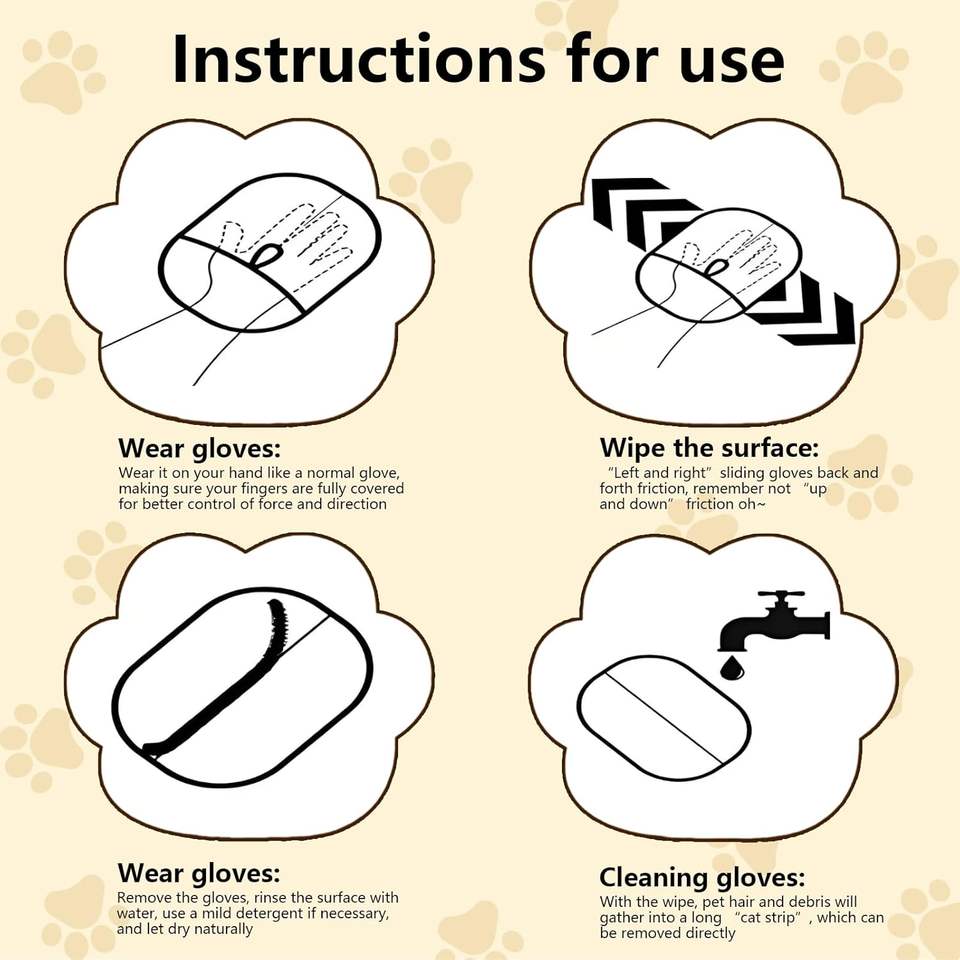 Instructions for use

Wear gloves:
Wear it on your hand like a normal glove, making sure your fingers are fully covered for better control of force and direction

Wipe the surface:
"Left and right" sliding gloves back and forth friction, remember not "up and down" friction oh~

Wear gloves:
Remove the gloves, rinse the surface with water, use a mild detergent if necessary, and let dry naturally

Cleaning gloves:
With the wipe, pet hair and debris will gather into a long "cat strip", which can be removed directly