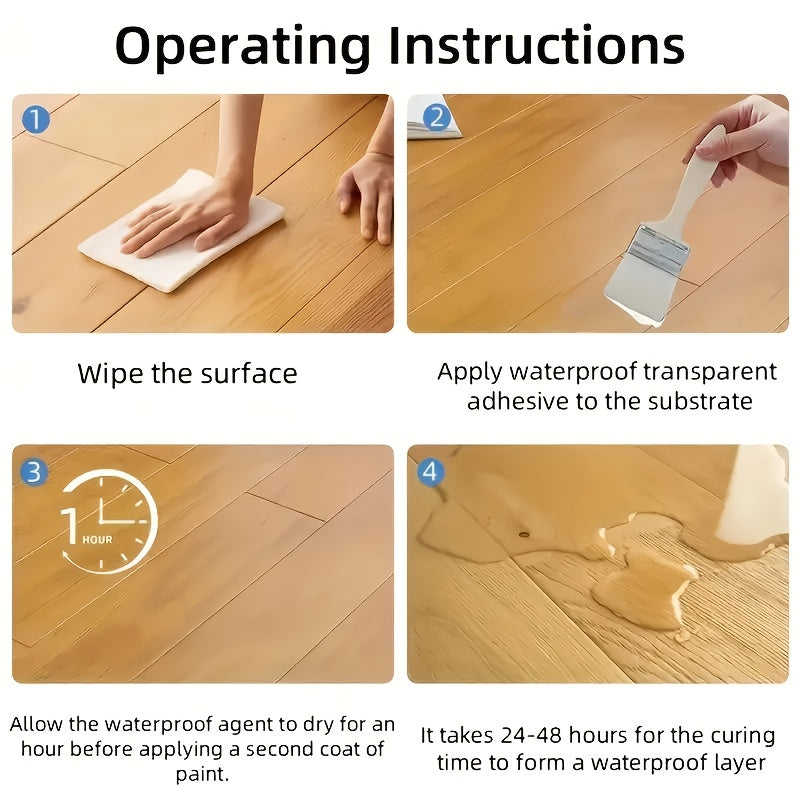 Operating Instructions

1

Wipe the surface

2

Apply waterproof transparent adhesive to the substrate

3

1 HOUR

Allow the waterproof agent to dry for an hour before applying a second coat of paint.

4

It takes 24-48 hours for the curing time to form a waterproof layer