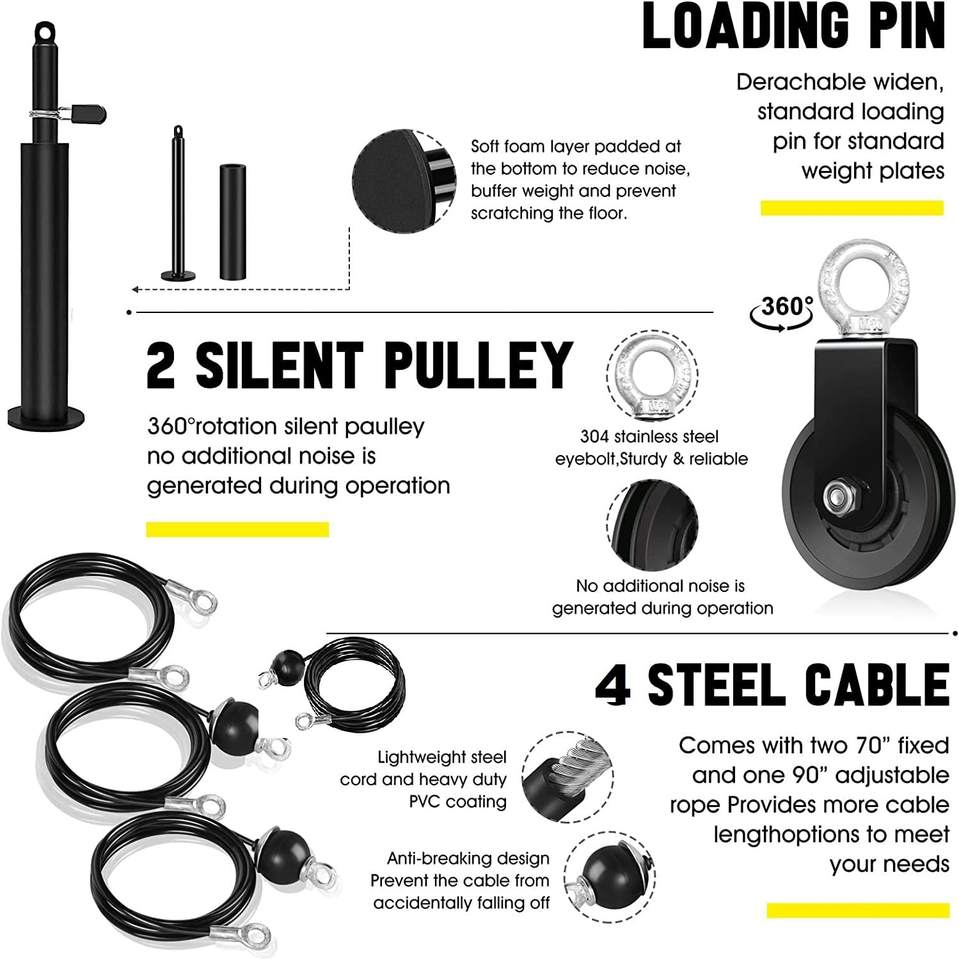 LOADING PIN

Derachable widen, standard loading pin for standard weight plates

Soft foam layer padded at the bottom to reduce noise, buffer weight and prevent scratching the floor.

360°

2 SILENT PULLEY

360°rotation silent paulley no additional noise is generated during operation

304 stainless steel eyebolt,Sturdy & reliable

No additional noise is generated during operation

4 STEEL CABLE

Comes with two 70" fixed and one 90" adjustable rope Provides more cable lengthoptions to meet your needs

Lightweight steel cord and heavy duty PVC coating

Anti-breaking design Prevent the cable from accidentally falling off