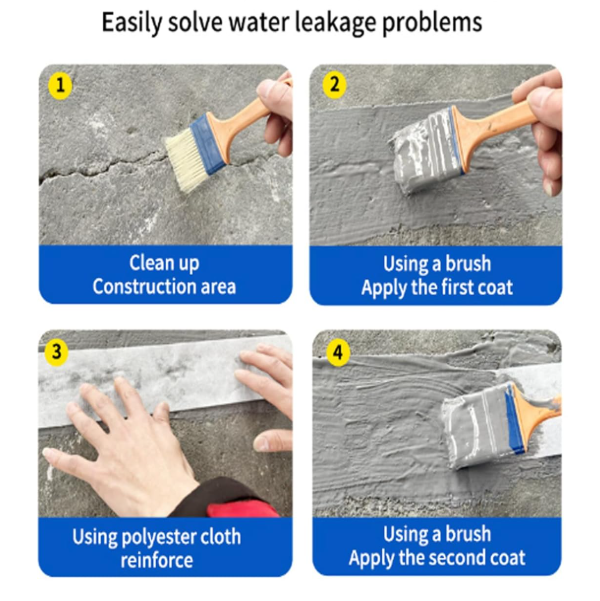 Easily solve water leakage problems

1

Clean up
Construction area

2

Using a brush
Apply the first coat

3

Using polyester cloth
reinforce

4

Using a brush
Apply the second coat