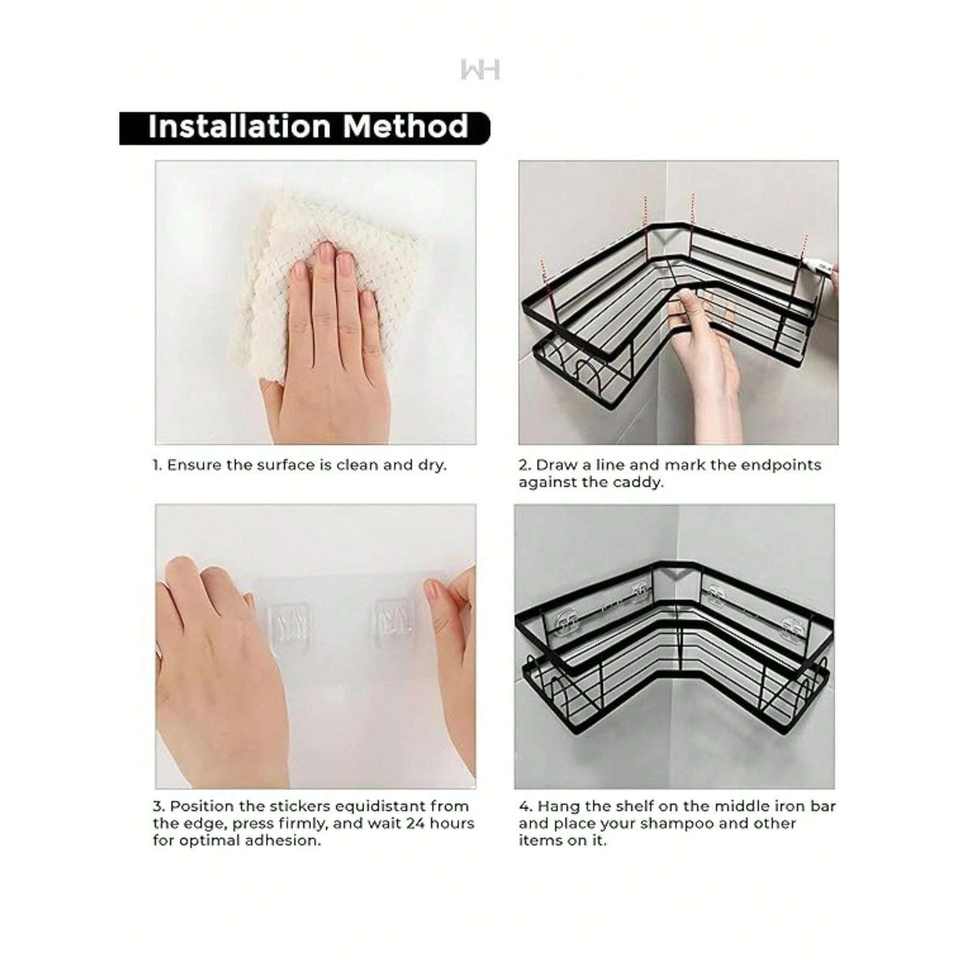 WH

Installation Method

1. Ensure the surface is clean and dry.

2. Draw a line and mark the endpoints against the caddy.

3. Position the stickers equidistant from the edge, press firmly, and wait 24 hours for optimal adhesion.

4. Hang the shelf on the middle iron bar and place your shampoo and other items on it.