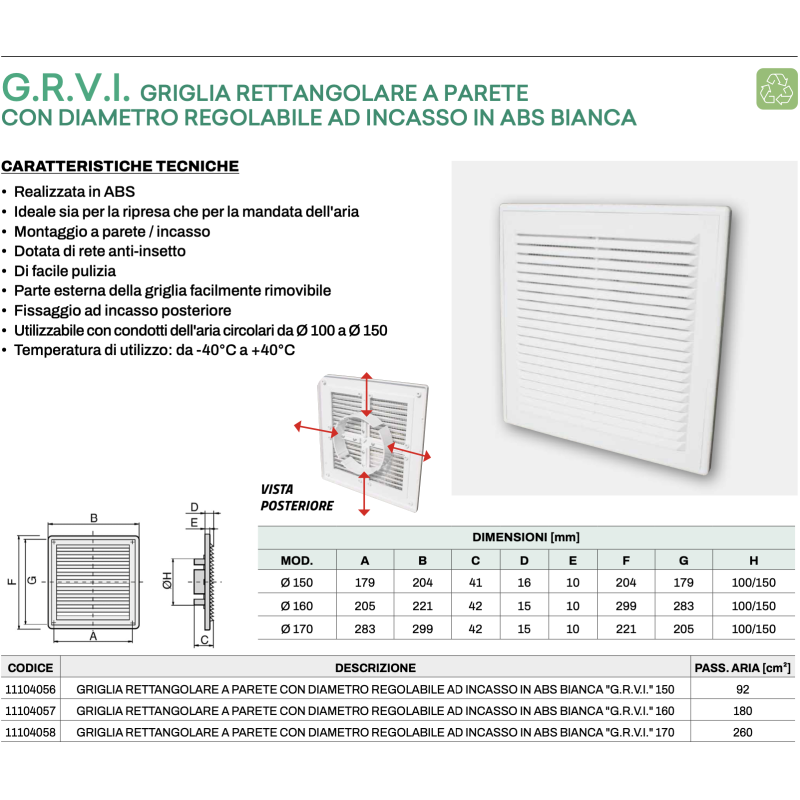 G.R.V.I. GRIGLIA RETTANGOLARE A PARETE CON DIAMETRO REGOLABILE AD INCASSO IN ABS BIANCA

CARATTERISTICHE TECNICHE
• Realizzata in ABS
• Ideale sia per la ripresa che per la mandata dell'aria
• Montaggio a parete / incasso
• Dotata di rete anti-insetto
• Di facile pulizia
• Parte esterna della griglia facilmente rimovibile
• Fissaggio ad incasso posteriore
• Utilizzabile con condotti dell'aria circolari da Ø 100 a Ø 150
• Temperatura di utilizzo: da -40°C a +40°C

VISTA POSTERIORE

B
F
G
A
D
E
ØH
C

DIMENSIONI [mm]

| MOD. | A | B | C | D | E | F | G | H |
|---|---|---|---|---|---|---|---|---|
| Ø 150 | 179 | 204 | 41 | 16 | 10 | 204 | 179 | 100/150 |
| Ø 160 | 205 | 221 | 42 | 15 | 10 | 299 | 283 | 100/150 |
| Ø 170 | 283 | 299 | 42 | 15 | 10 | 221 | 205 | 100/150 |

| CODICE | DESCRIZIONE | PASS. ARIA [cm²] |
|---|---|---|
| 11104056 | GRIGLIA RETTANGOLARE A PARETE CON DIAMETRO REGOLABILE AD INCASSO IN ABS BIANCA "G.R.V.I." 150 | 92 |
| 11104057 | GRIGLIA RETTANGOLARE A PARETE CON DIAMETRO REGOLABILE AD INCASSO IN ABS BIANCA "G.R.V.I." 160 | 180 |
| 11104058 | GRIGLIA RETTANGOLARE A PARETE CON DIAMETRO REGOLABILE AD INCASSO IN ABS BIANCA "G.R.V.I." 170 | 260 |