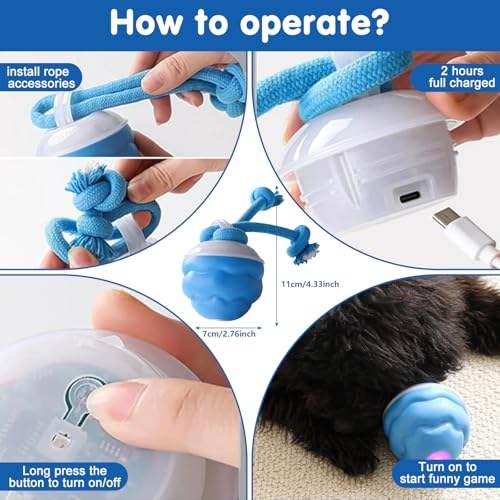 How to operate?

install rope accessories

2 hours full charged

11cm/4.33inch

7cm/2.76inch

Long press the button to turn on/off

Turn on to start funny game