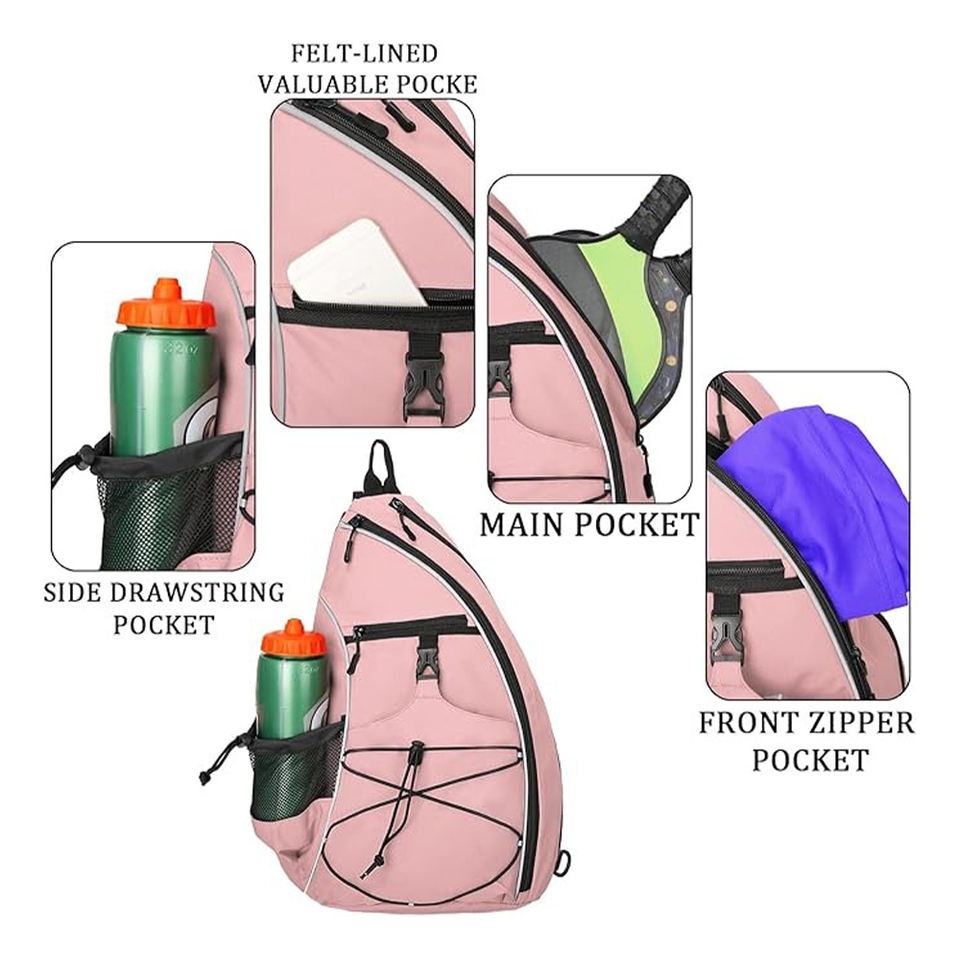 FELT-LINED
VALUABLE POCKE

SIDE DRAWSTRING
POCKET

MAIN POCKET

FRONT ZIPPER
POCKET