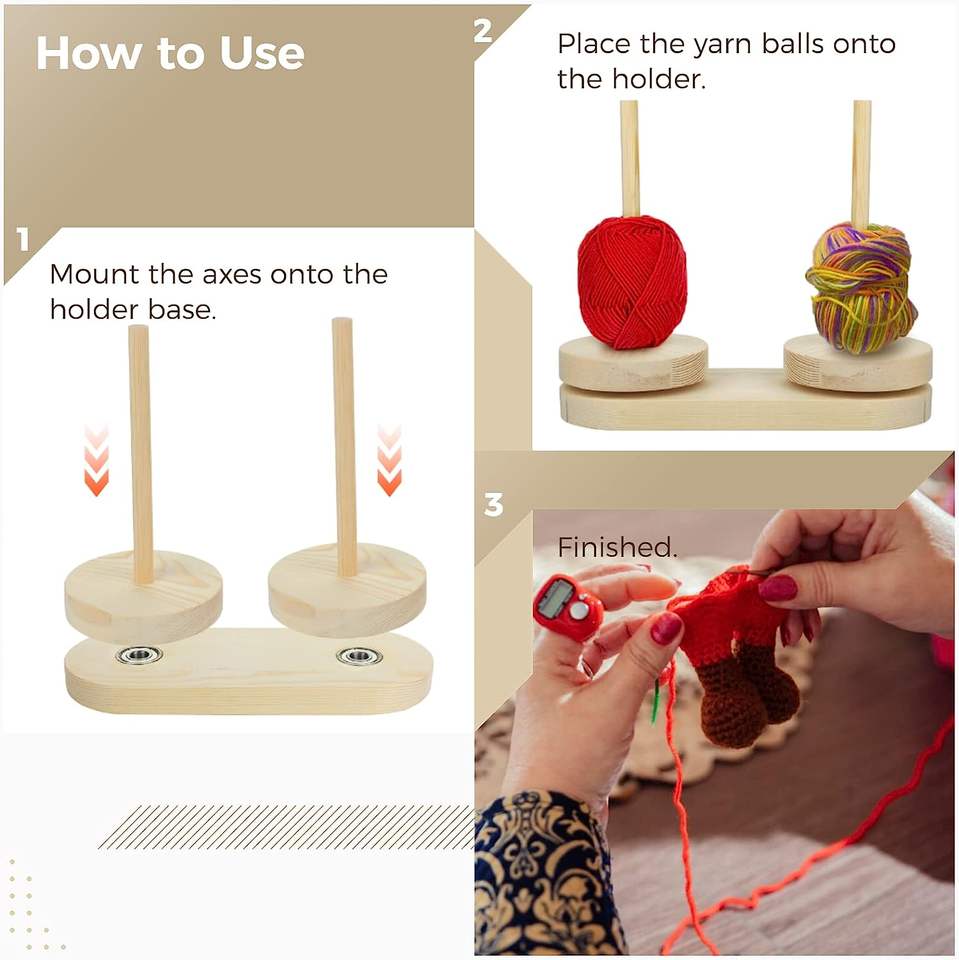 How to Use

1

Mount the axes onto the holder base.

2

Place the yarn balls onto the holder.

3

Finished.