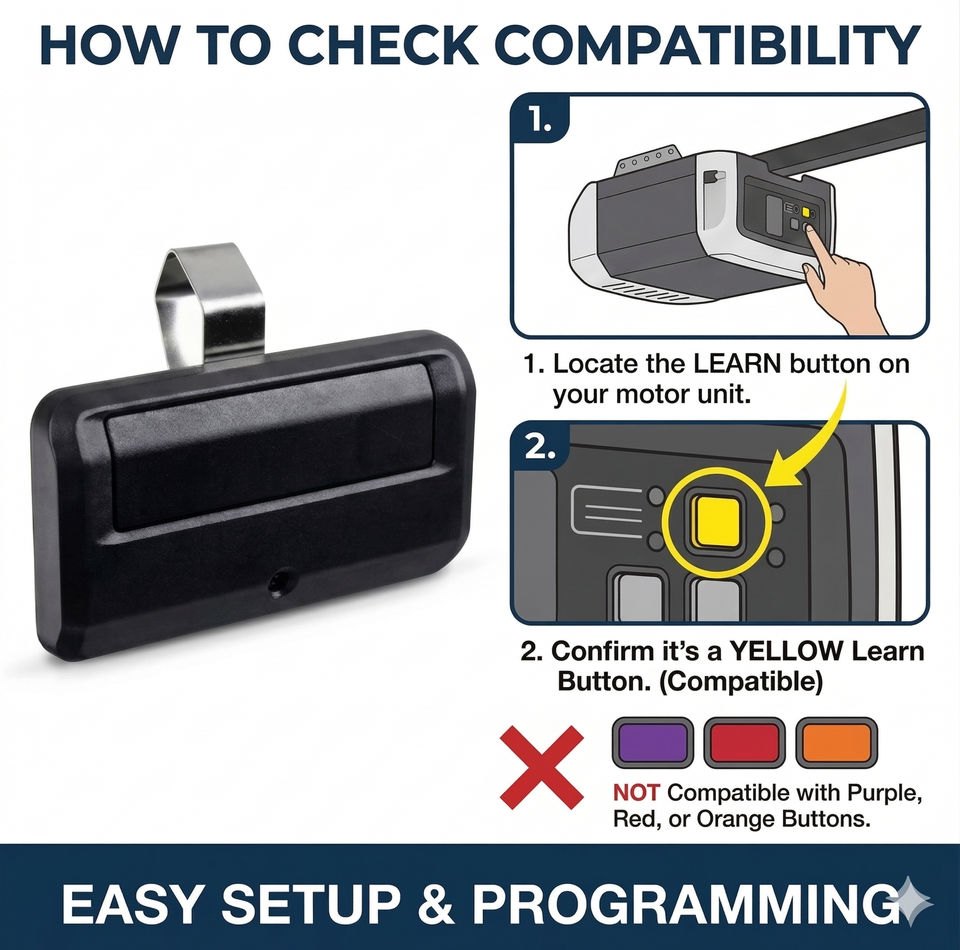 HOW TO CHECK COMPATIBILITY

1.

1. Locate the LEARN button on your motor unit.

2.

2. Confirm it's a YELLOW Learn Button. (Compatible)

NOT Compatible with Purple, Red, or Orange Buttons.

EASY SETUP & PROGRAMMING