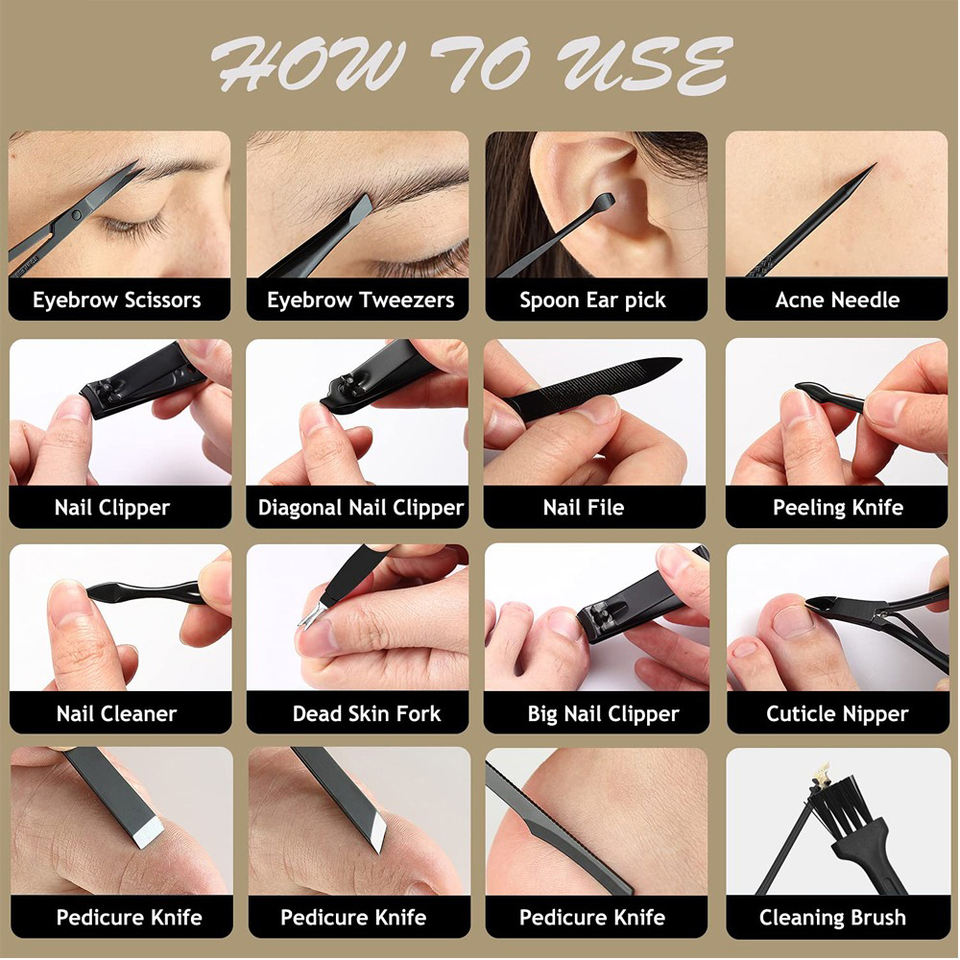 HOW TO USE

Eyebrow Scissors

Eyebrow Tweezers

Spoon Ear pick

Acne Needle

Nail Clipper

Diagonal Nail Clipper

Nail File

Peeling Knife

Nail Cleaner

Dead Skin Fork

Big Nail Clipper

Cuticle Nipper

Pedicure Knife

Pedicure Knife

Pedicure Knife

Cleaning Brush