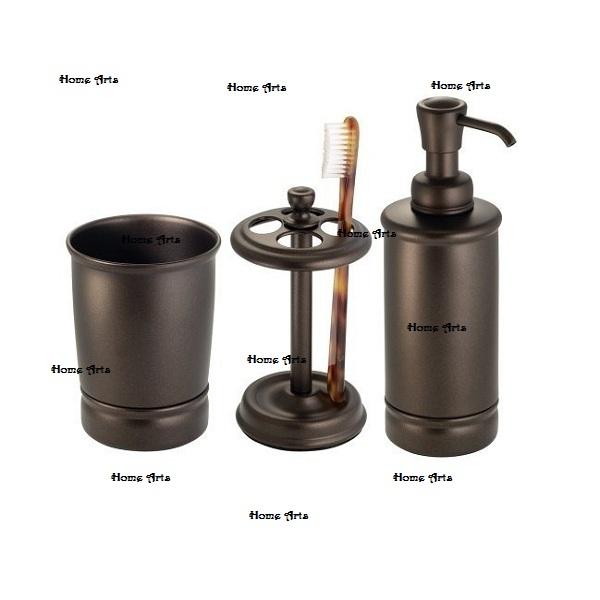 Home Arts
Home Arts
Home Arts
Home Arts
Home Arts
Home Arts
Home Arts
Home Arts
Home Arts
Home Arts
Home Arts