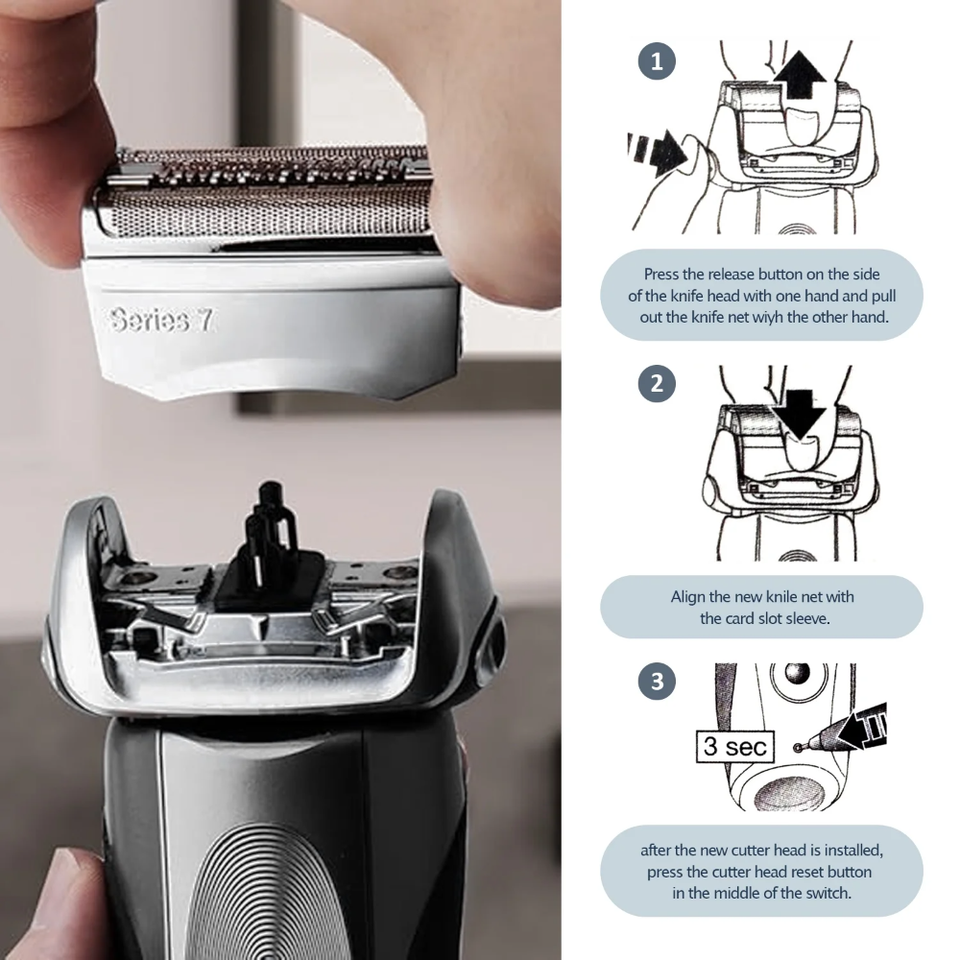 Series 7

1

Press the release button on the side of the knife head with one hand and pull out the knife net wiyh the other hand.

2

Align the new knile net with the card slot sleeve.

3

3 sec

after the new cutter head is installed, press the cutter head reset button in the middle of the switch.