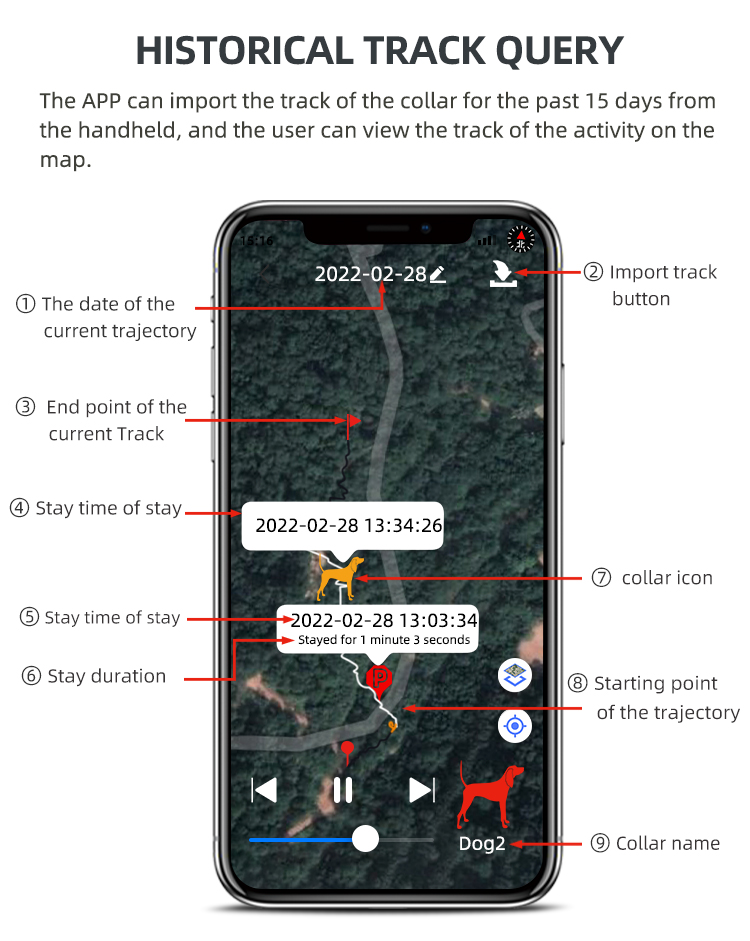 HISTORICAL TRACK QUERY

The APP can import the track of the collar for the past 15 days from the handheld, and the user can view the track of the activity on the map.

15:16

2022-02-28

② Import track button

① The date of the current trajectory

③ End point of the current Track

④ Stay time of stay

2022-02-28 13:34:26

⑦ collar icon

⑤ Stay time of stay

2022-02-28 13:03:34
Stayed for 1 minute 3 seconds

⑥ Stay duration

P

⑧ Starting point of the trajectory

Dog2

⑨ Collar name