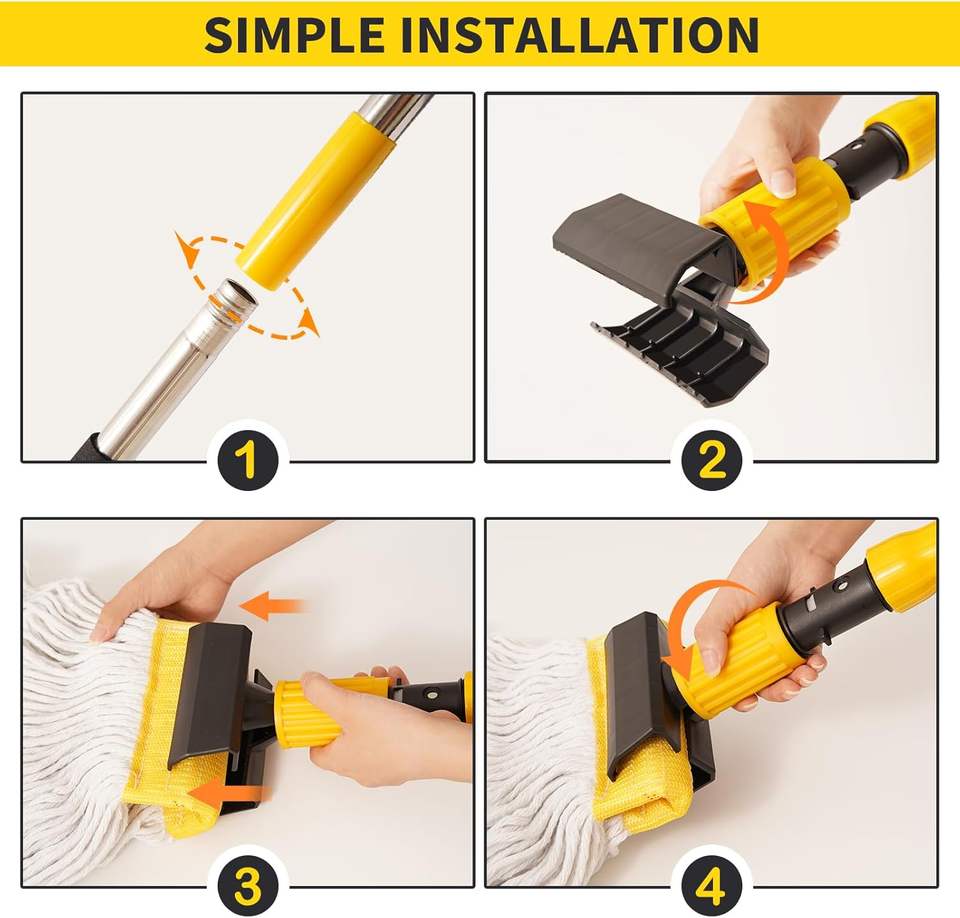 SIMPLE INSTALLATION

1

2

3

4