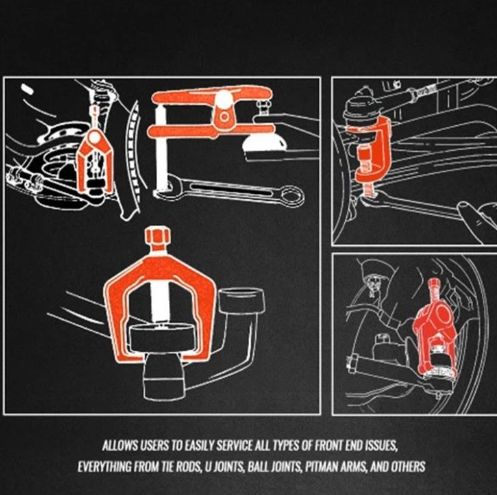 ALLOWS USERS TO EASILY SERVICE ALL TYPES OF FRONT END ISSUES, EVERYTHING FROM TIE RODS, U JOINTS, BALL JOINTS, PITMAN ARMS, AND OTHERS