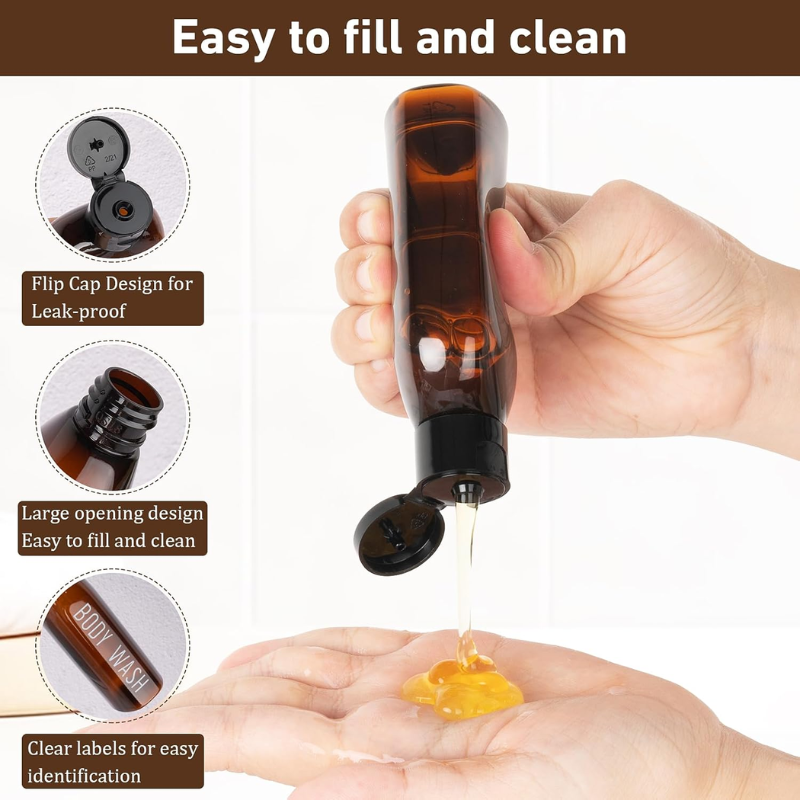 Easy to fill and clean

PP 2021

Flip Cap Design for Leak-proof

Large opening design
Easy to fill and clean

BODY WASH

Clear labels for easy identification